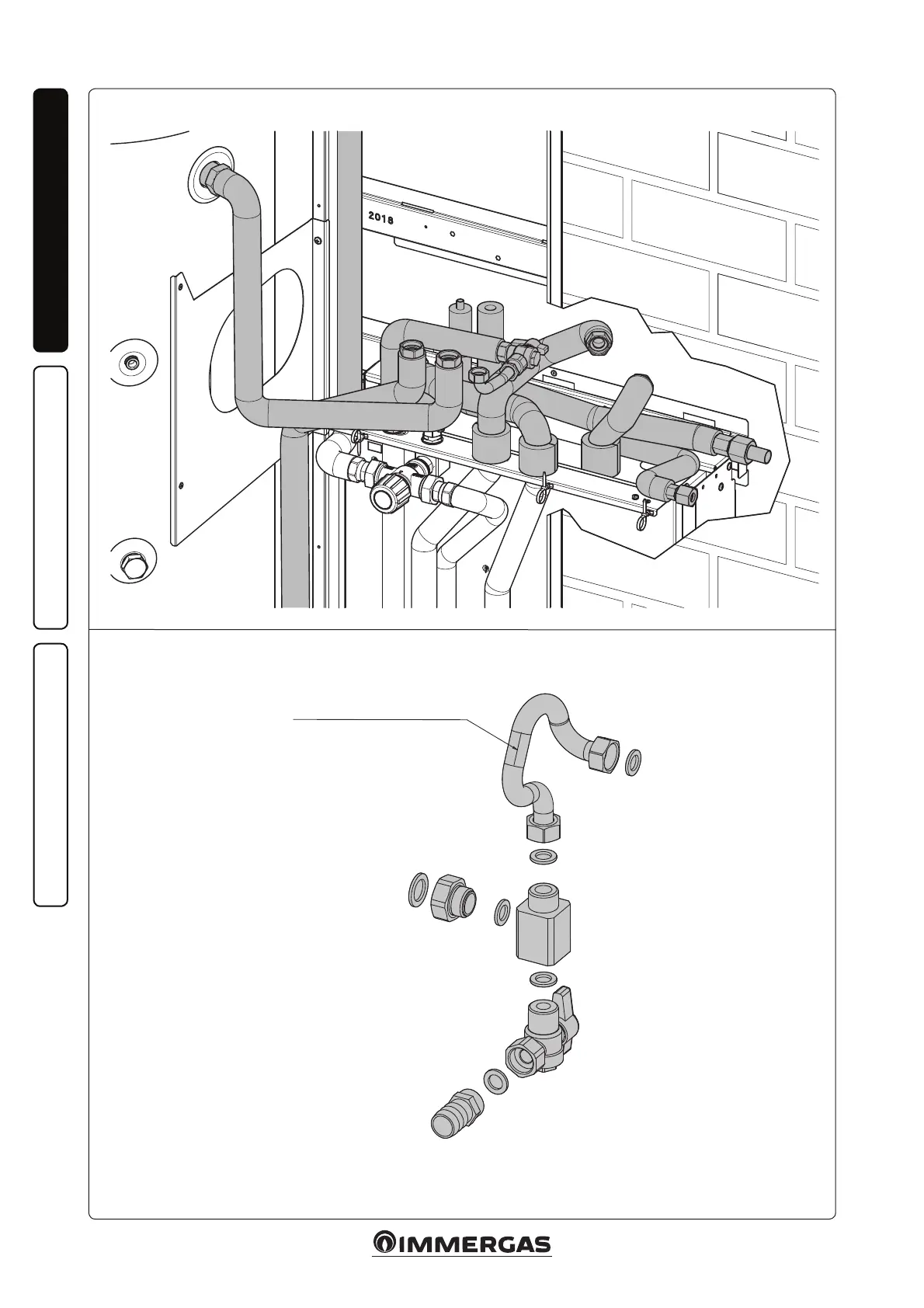 2018

IMMERGAS