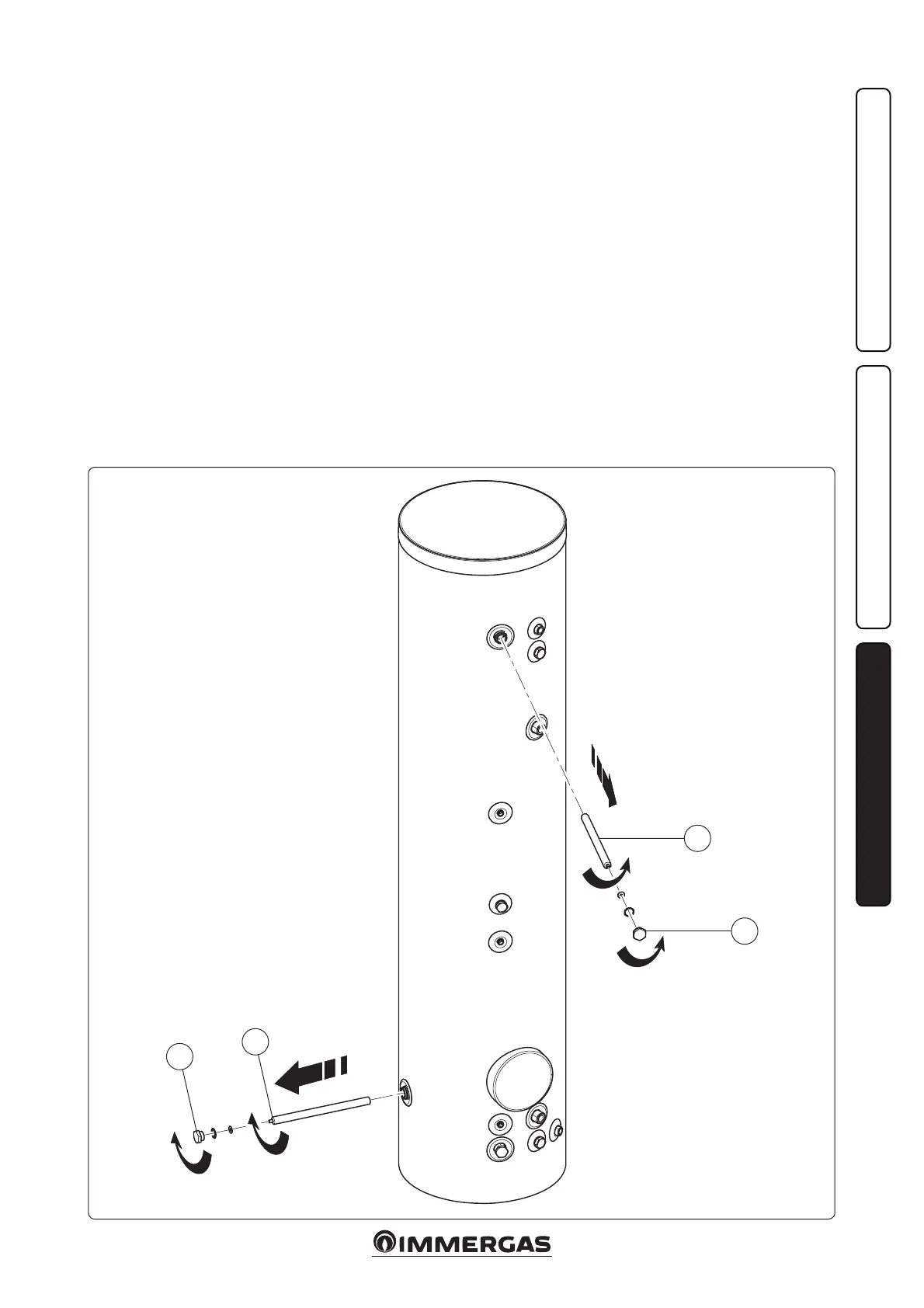 IMMERGAS