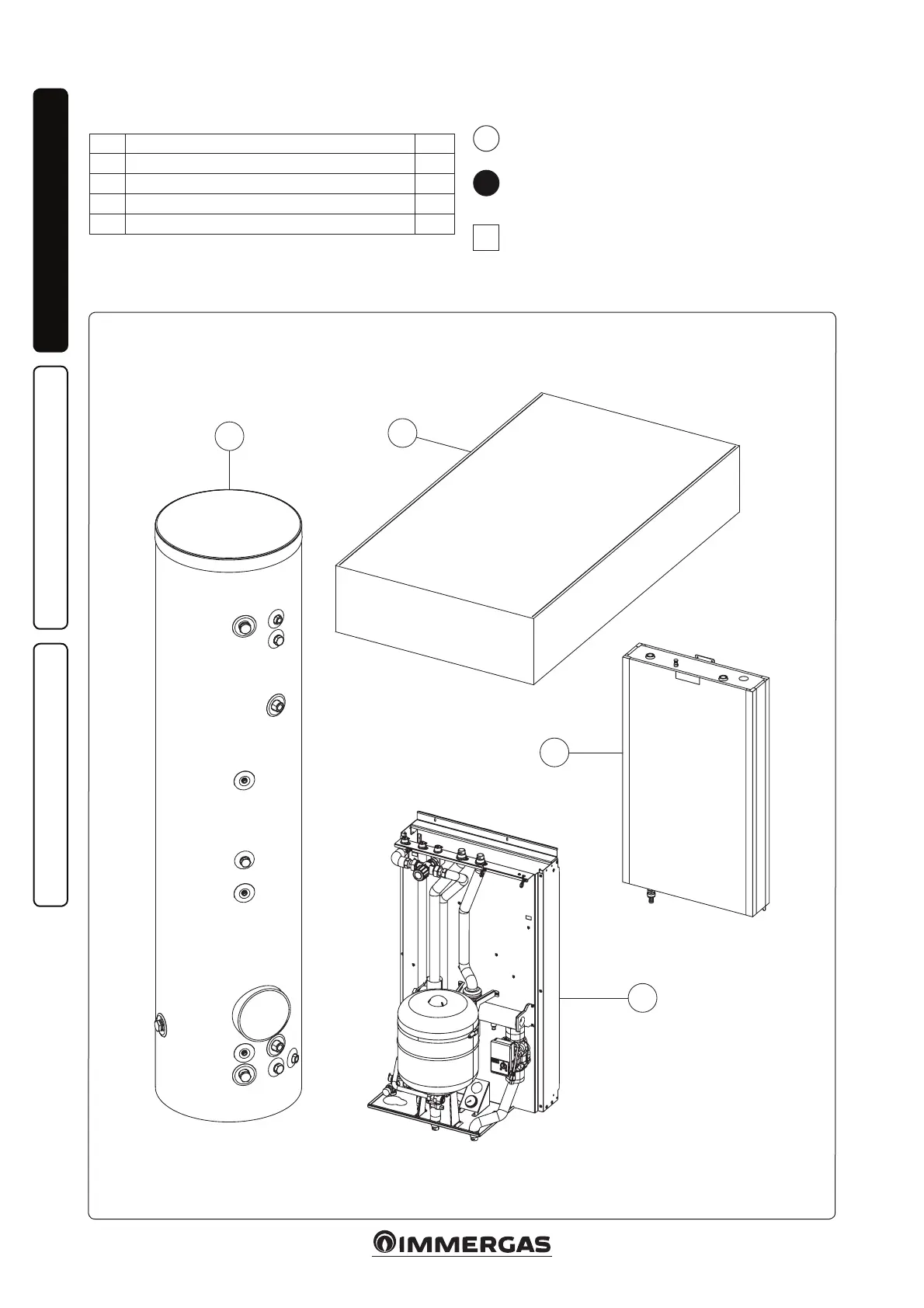 IMMERGAS