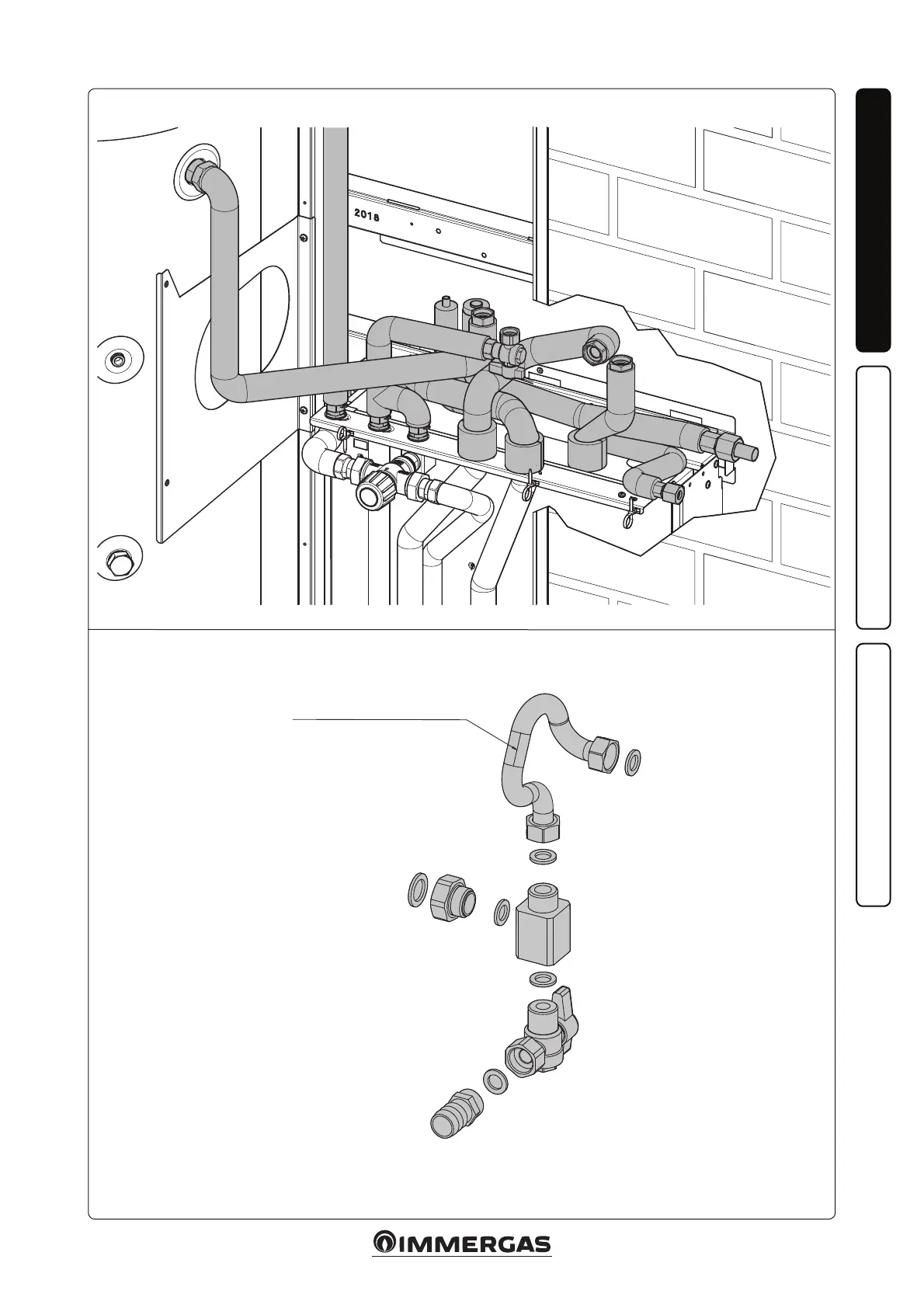 2018

IMMERGAS