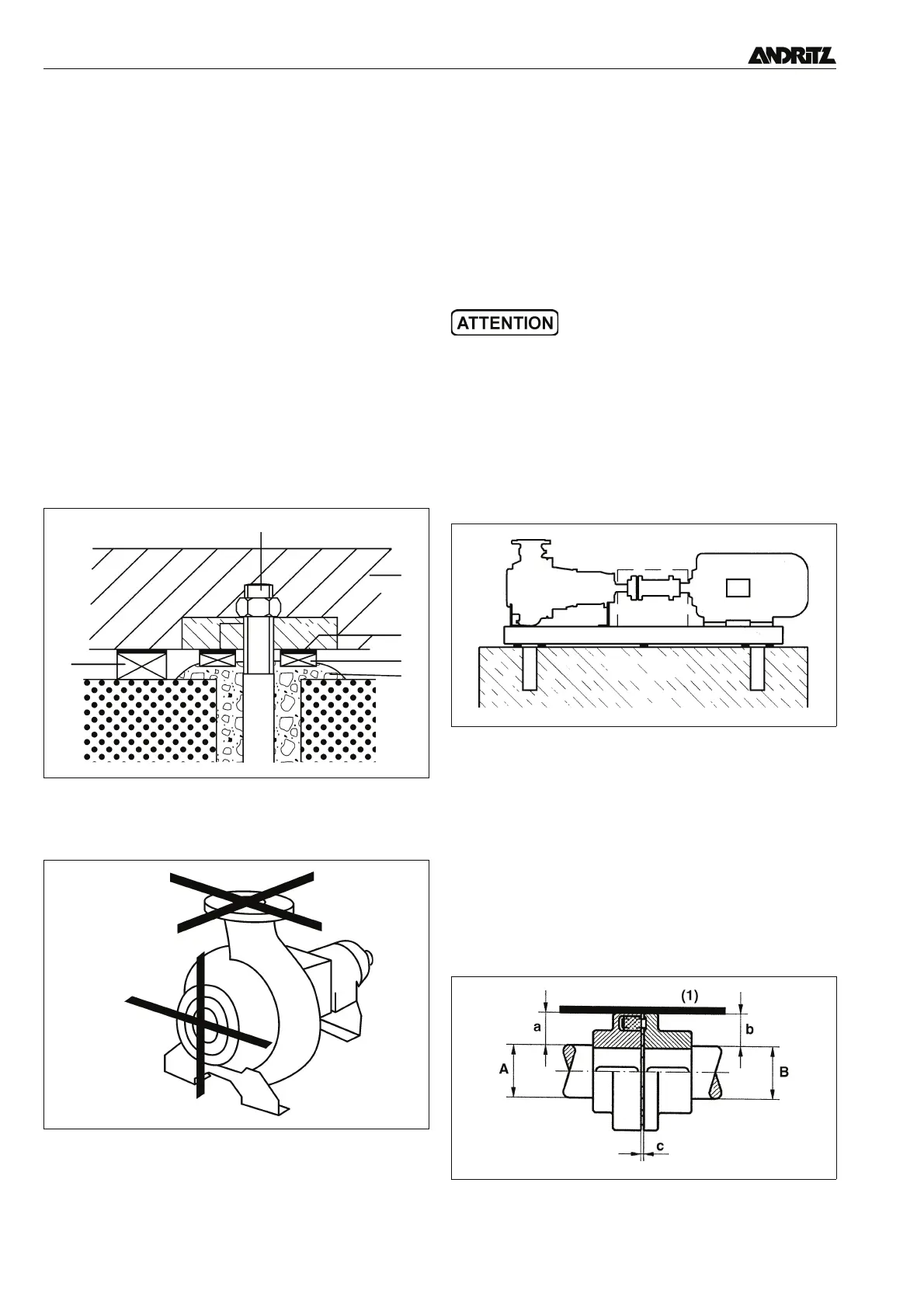 ANDRITZ

ATTENTION

(1)

a

b

A

B

c