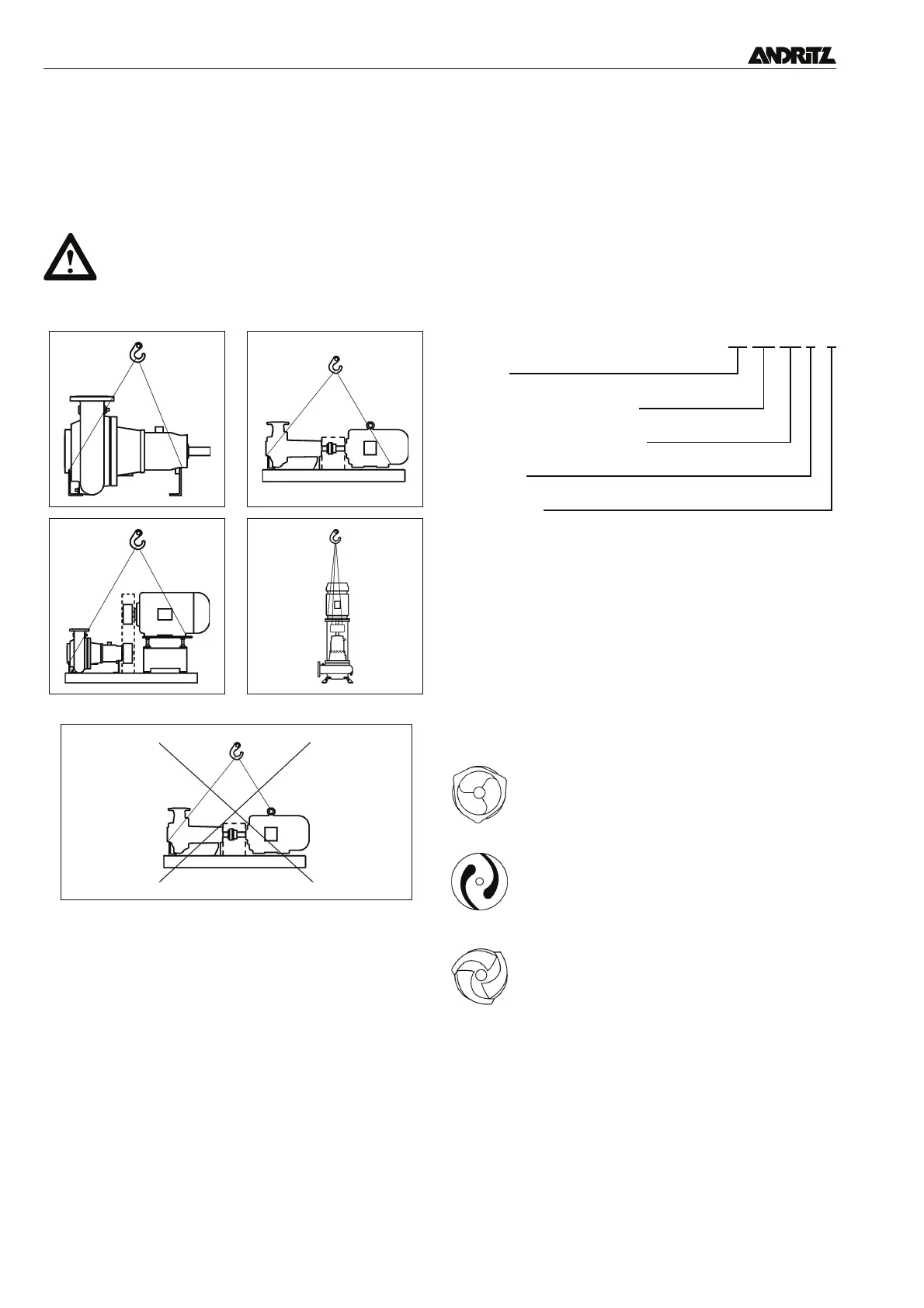 ANDRITZ