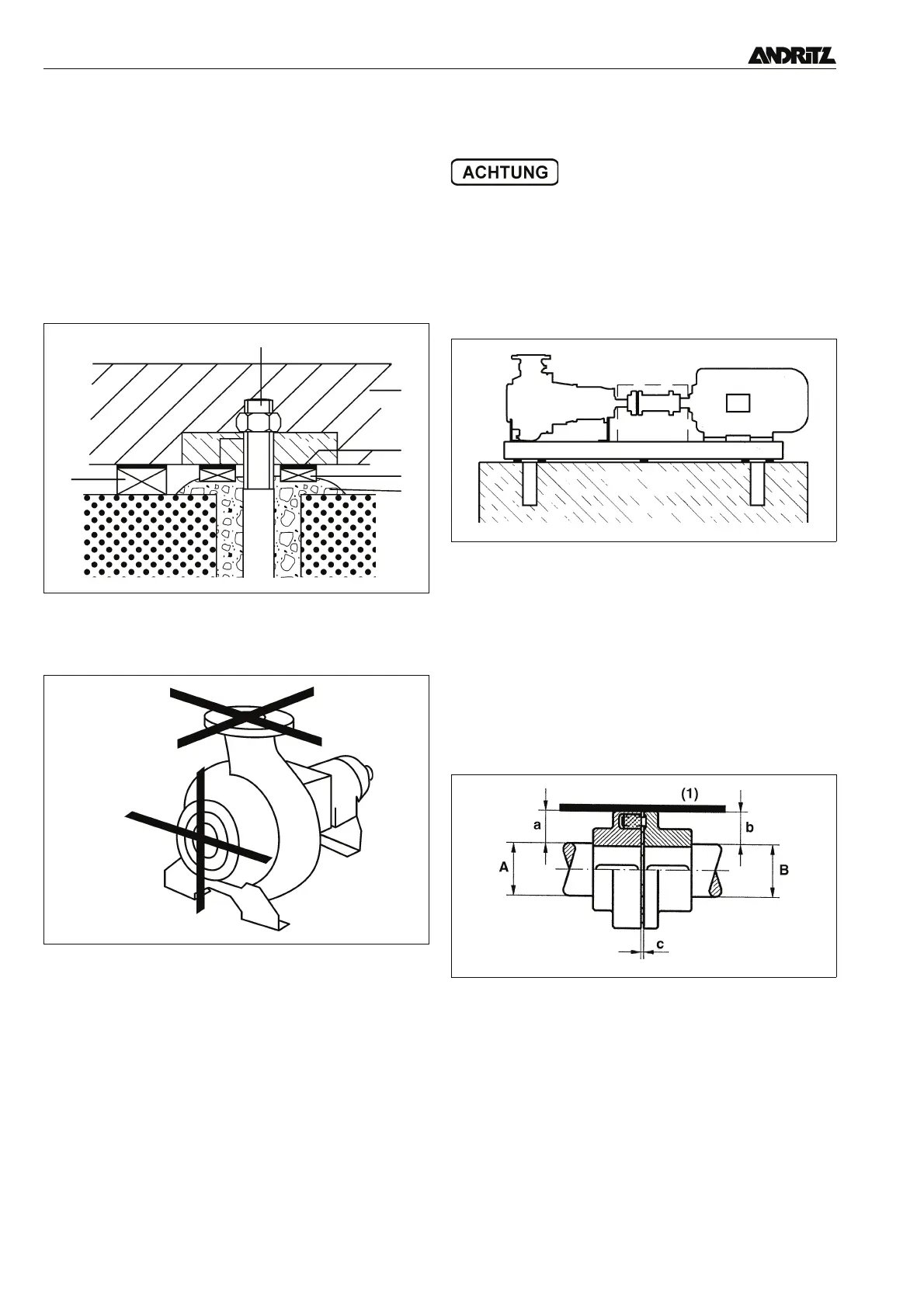 ANDRITZ

ACHTUNG

(1)

a

b

A

B

c