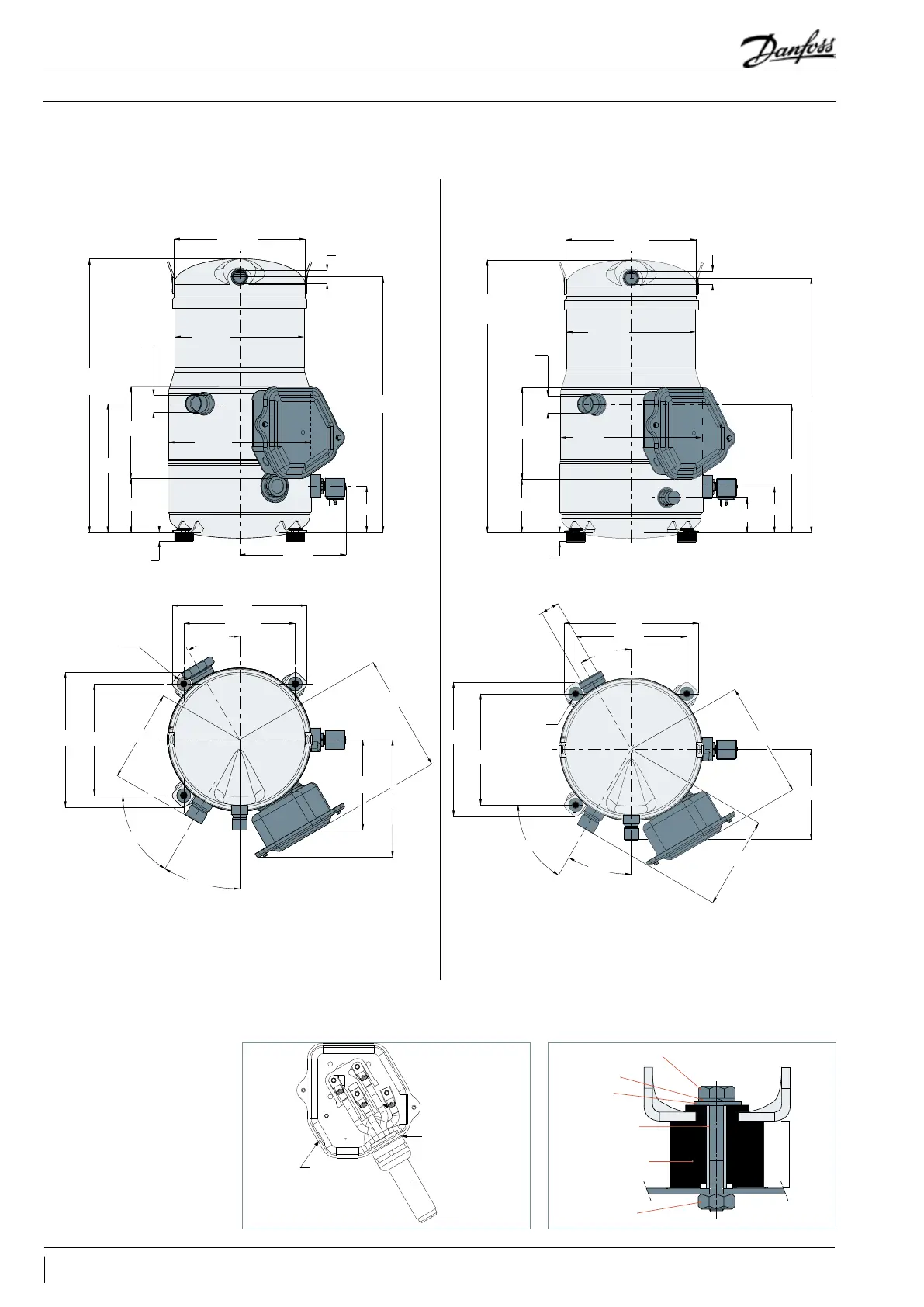 Danfoss