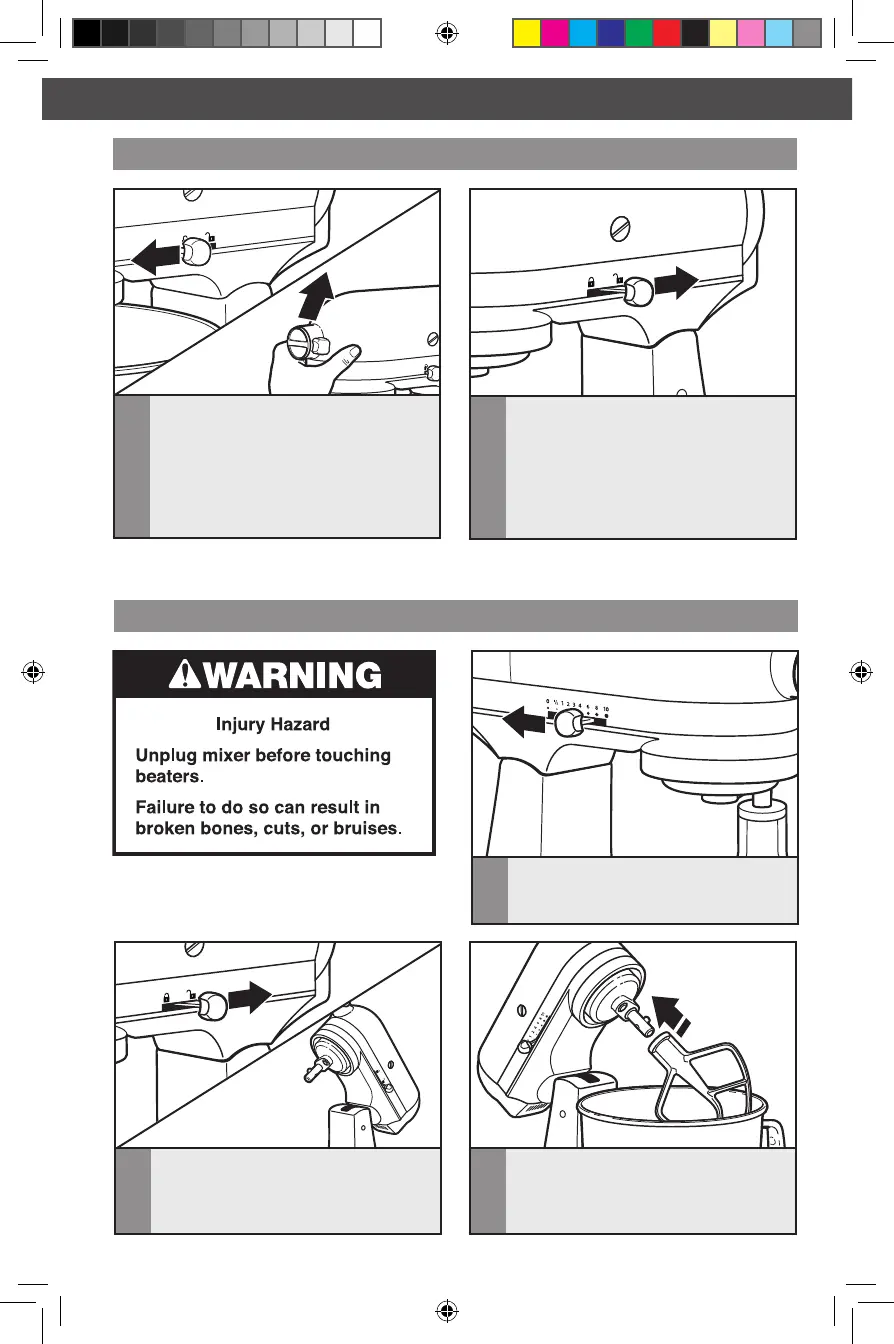 WARNING

Injury Hazard

Unplug mixer before touching beaters.

Failure to do so can result in broken bones, cuts, or bruises.

0 ½ 1 2 3 4 6 8 10