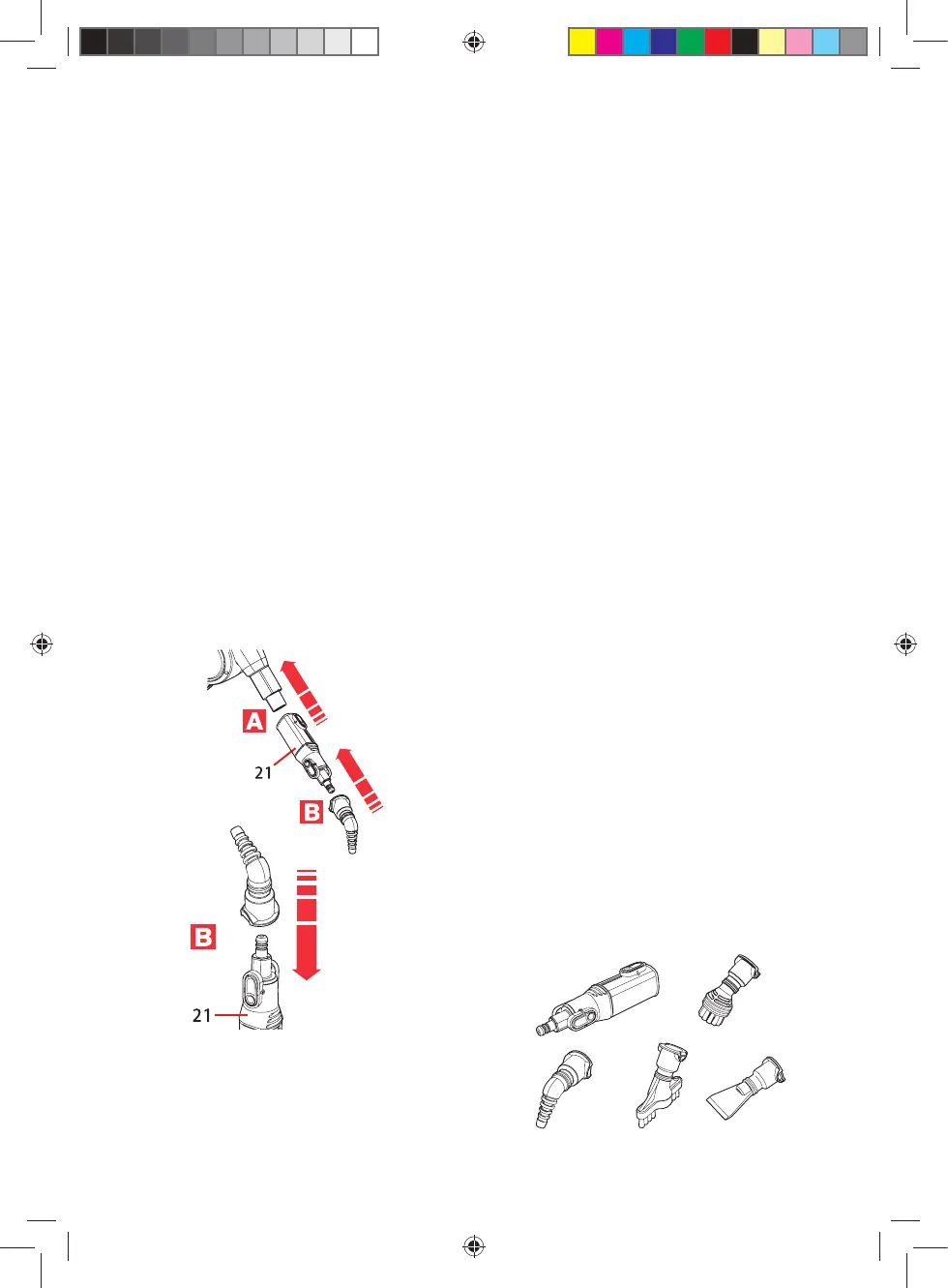 A
21
B
B
21