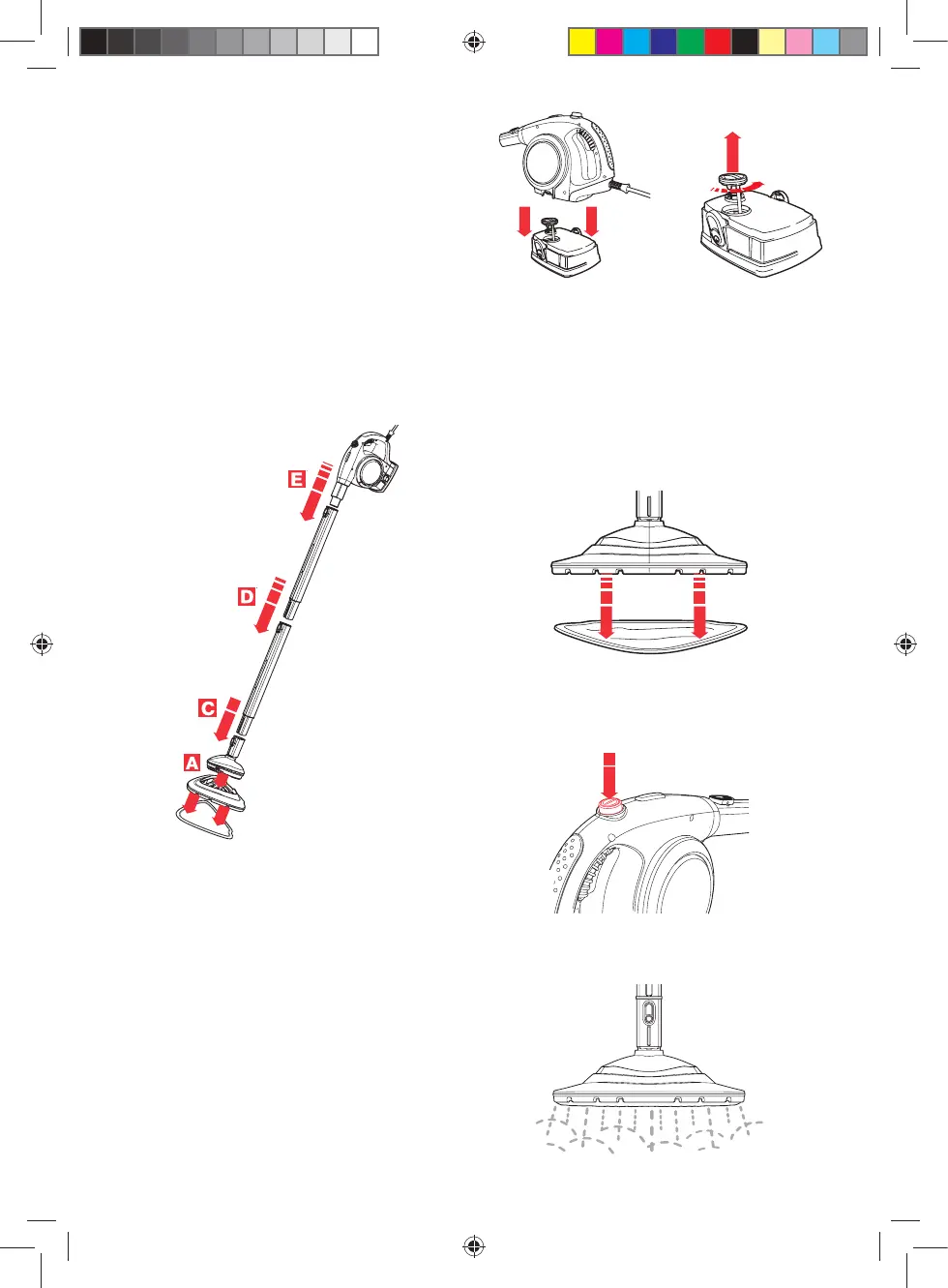 E

D

C

A