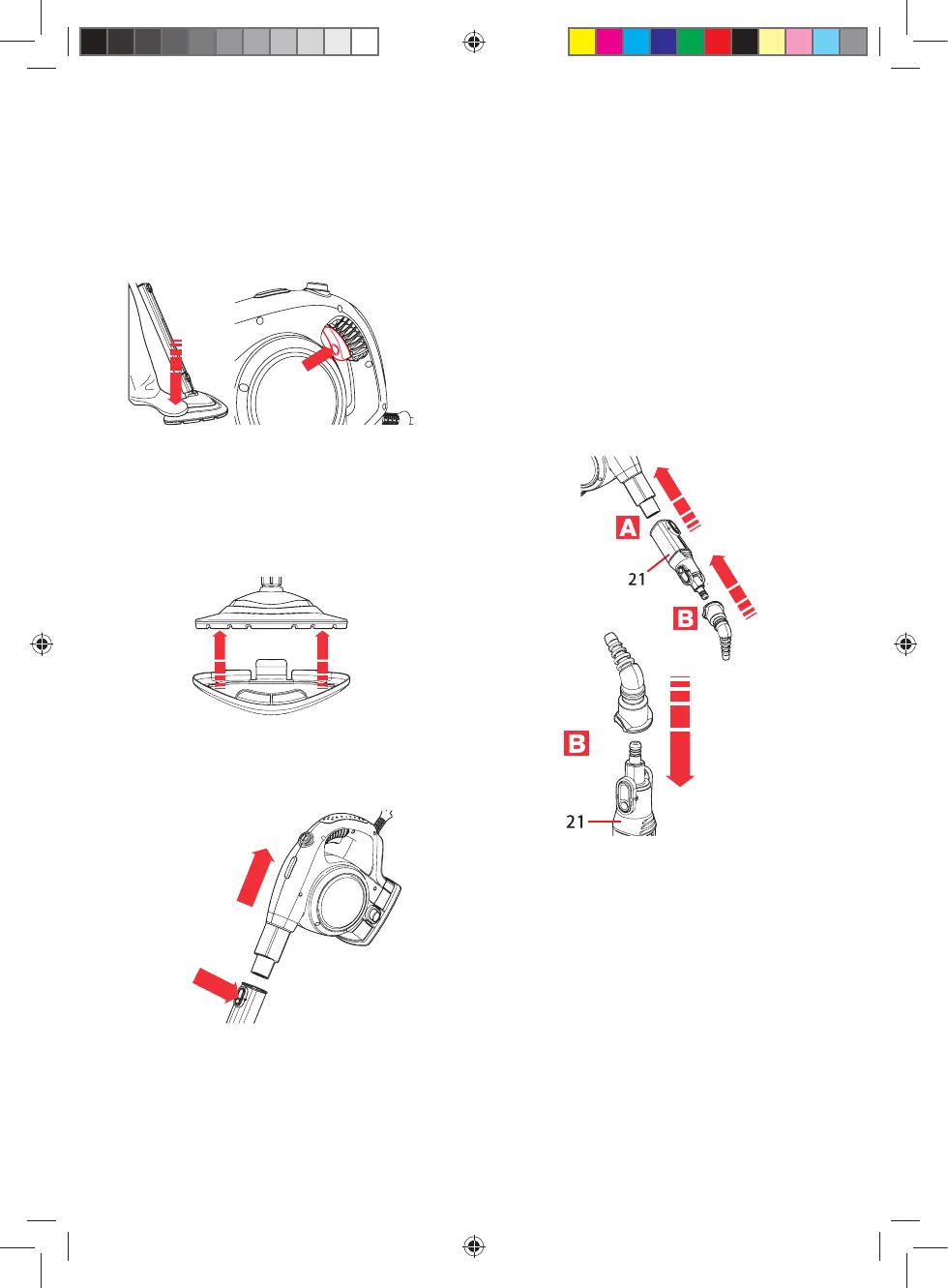 A
21
B
B
21