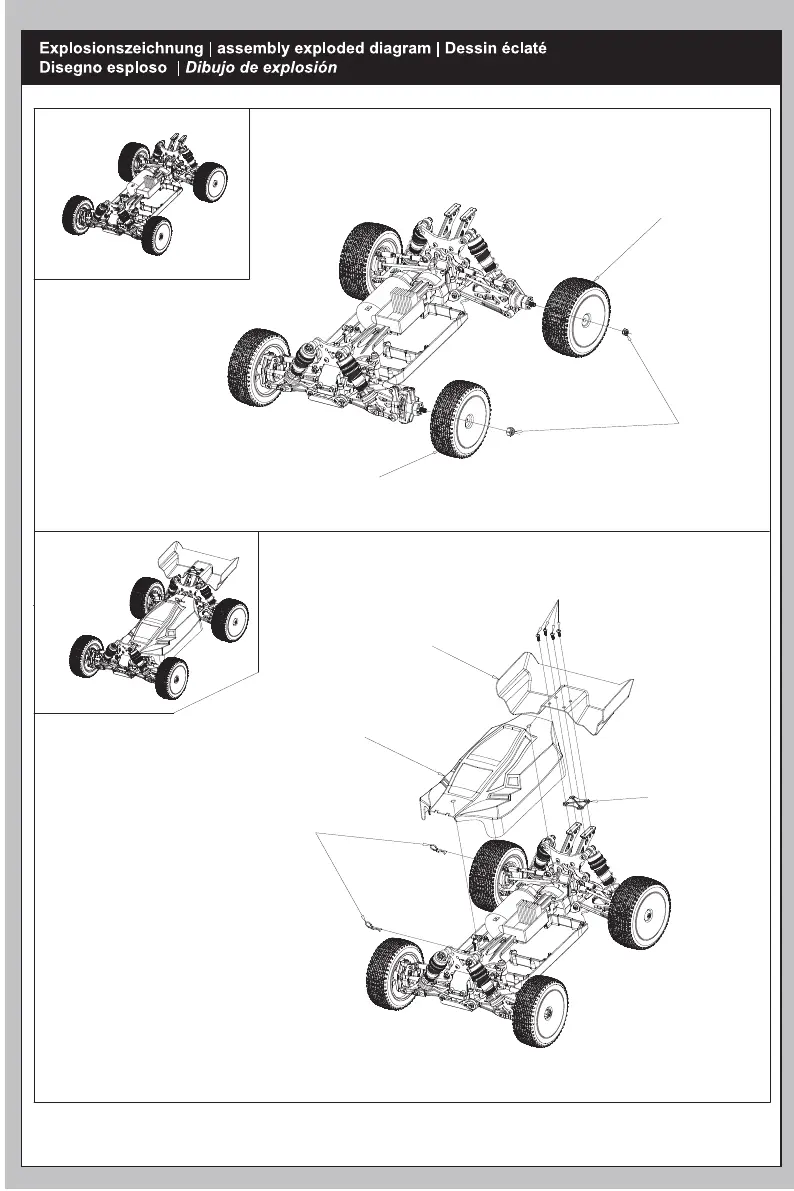 Explosionszeichnung | assembly exploded diagram | Dessin éclaté
Disegno esploso | Dibujo de explosión