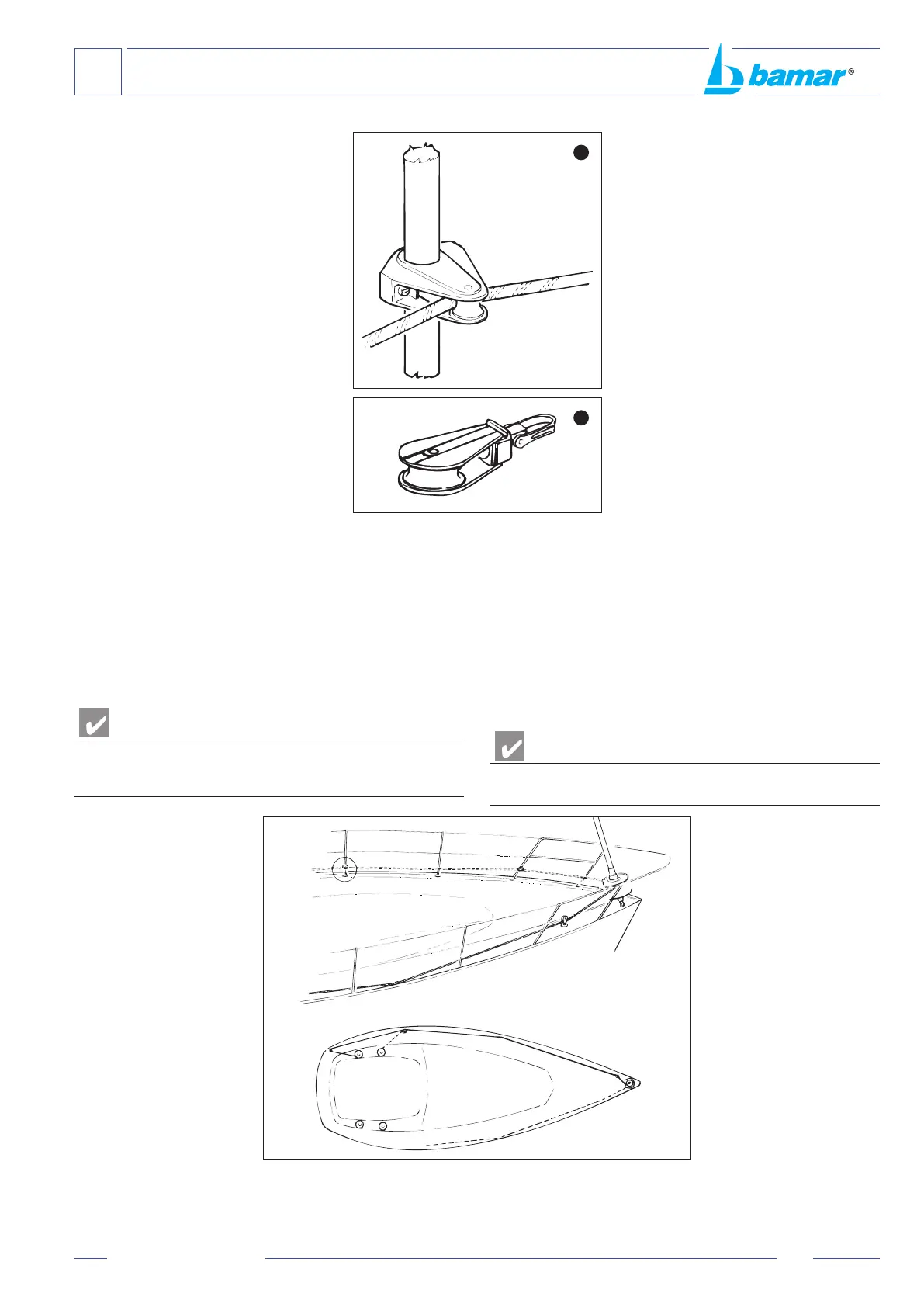 bamar®