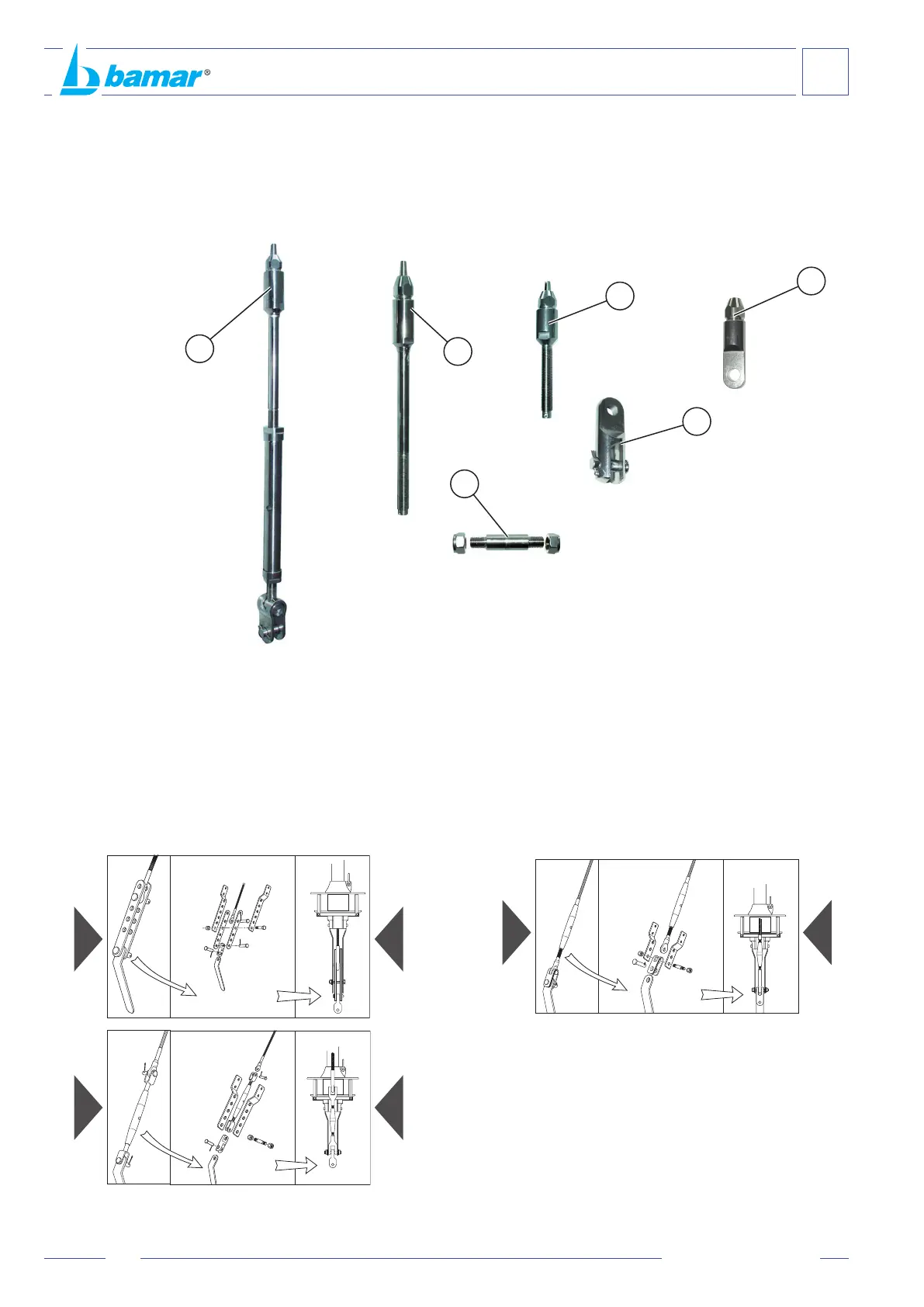 bamar®