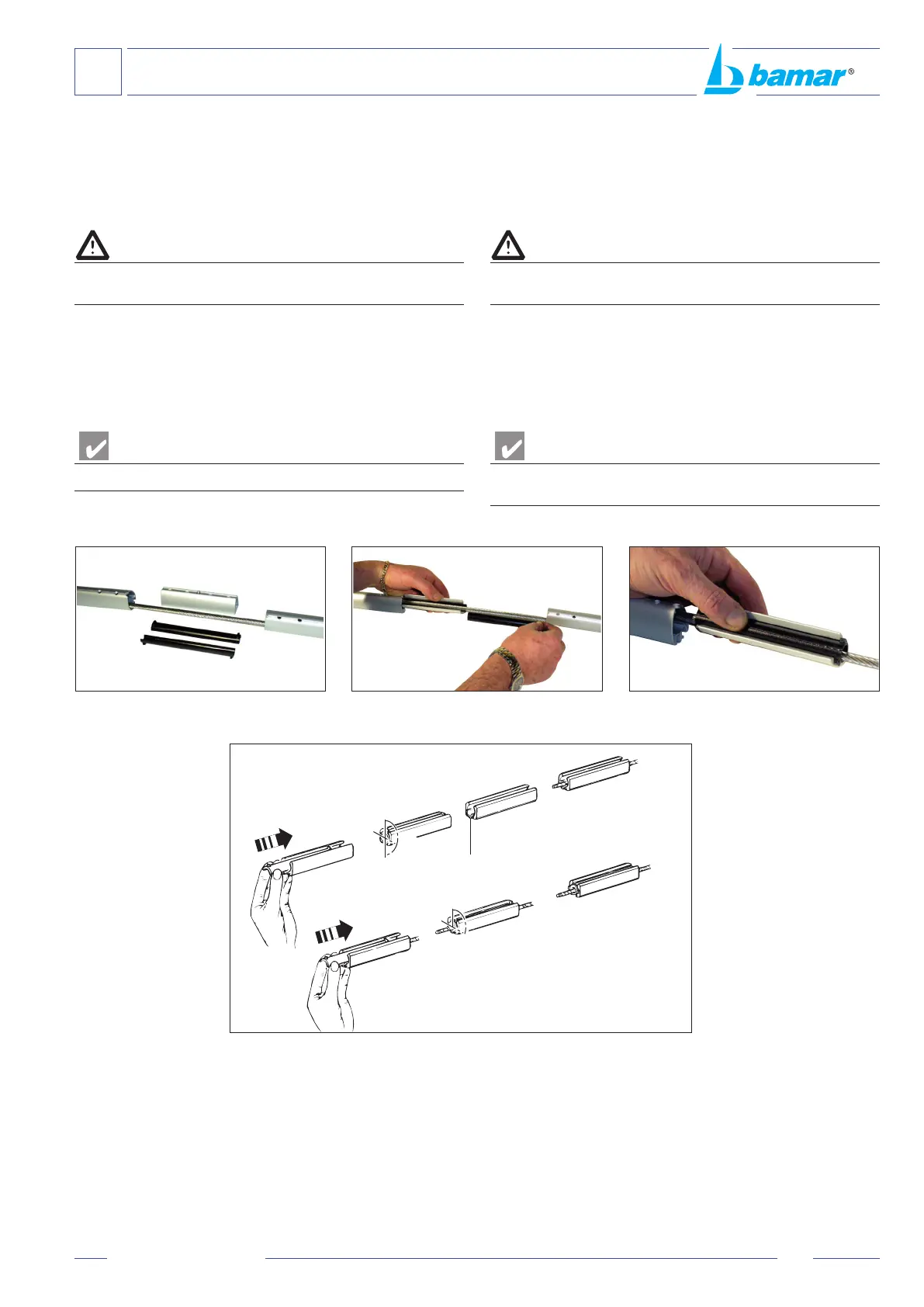 bamar®