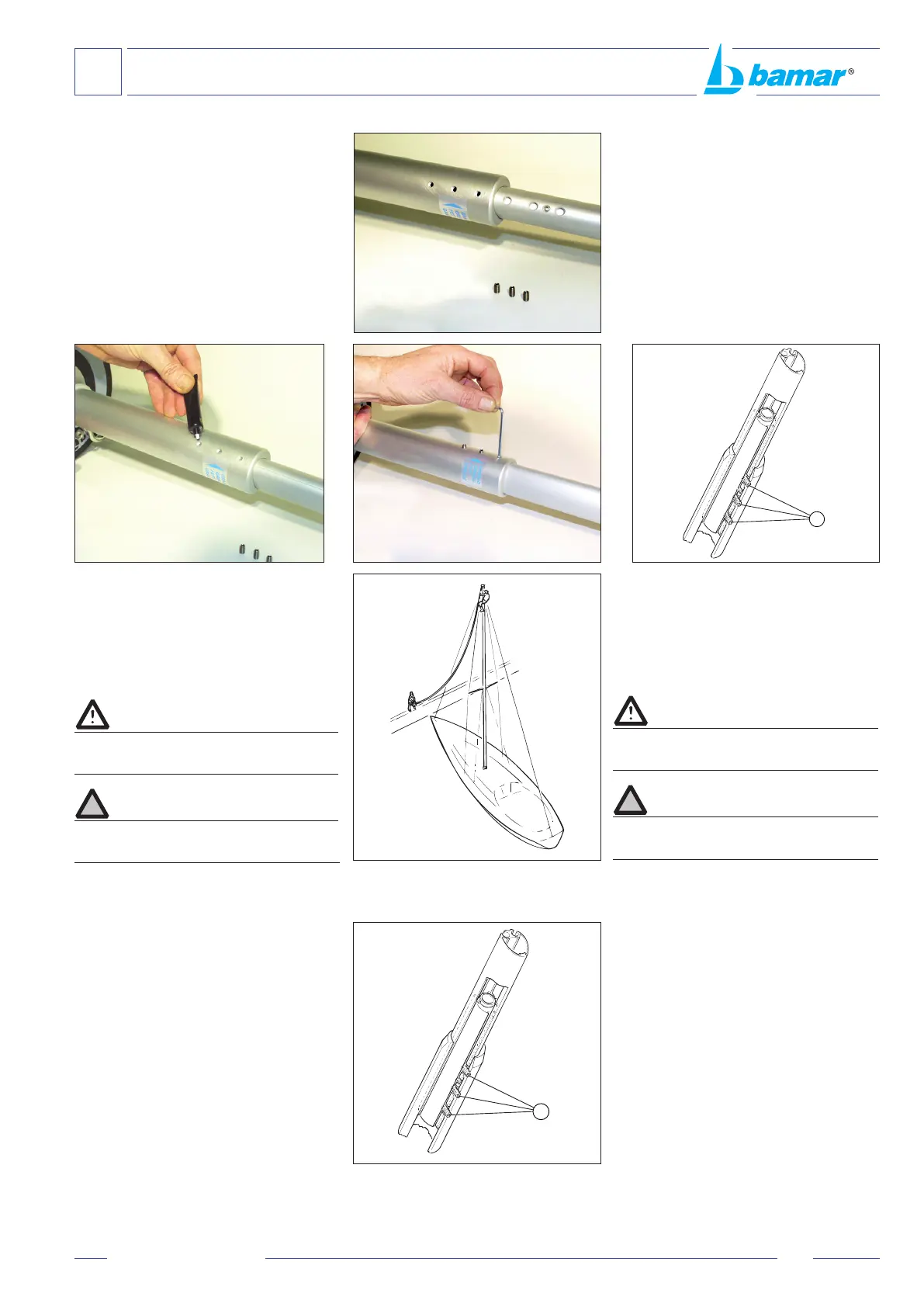 bamar®