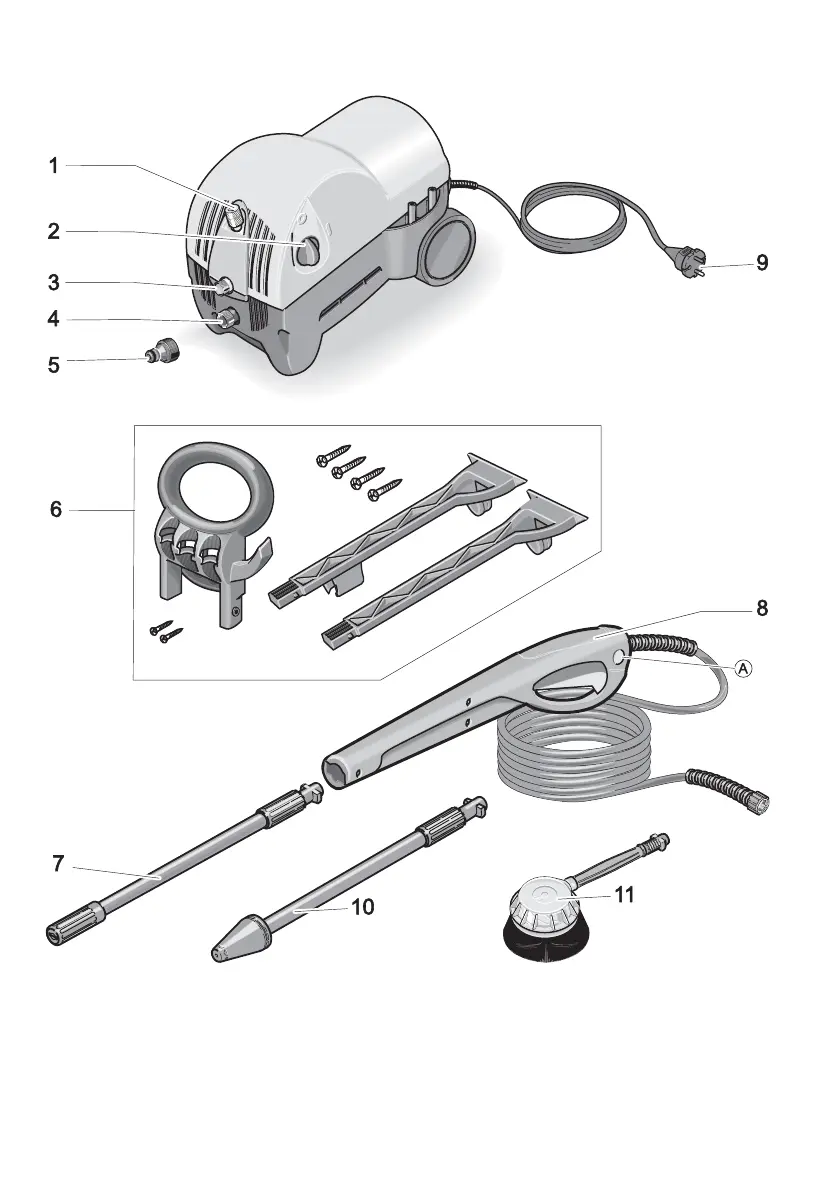 1
2
3
4
5
9
6
8
A
7
10
11