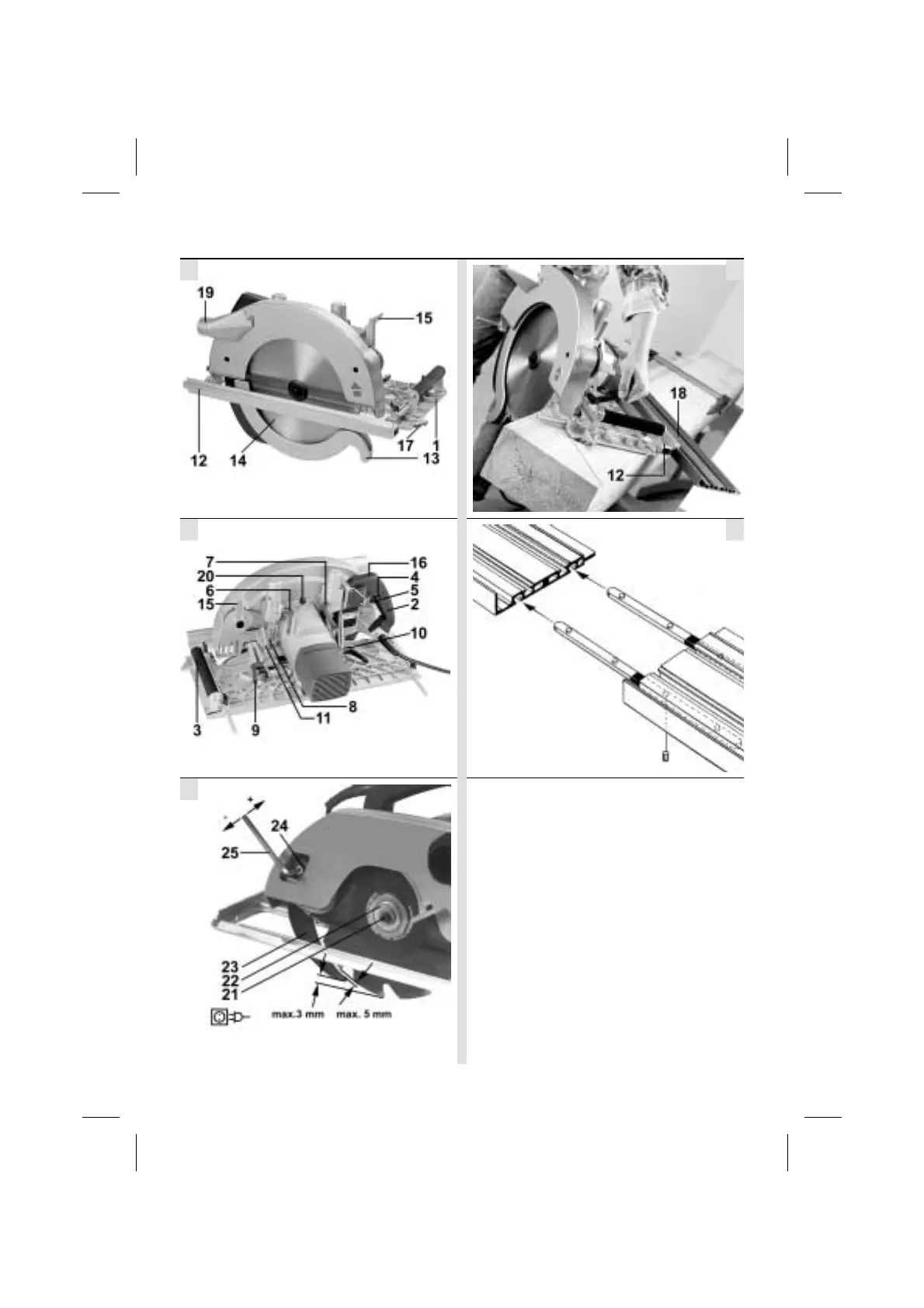 19
15
12
14
17
1
13

18
12

7
20
6
15
16
4
5
2
10
3
9
11
8

-
+
24
25
23
22
21
max.3 mm
max. 5 mm