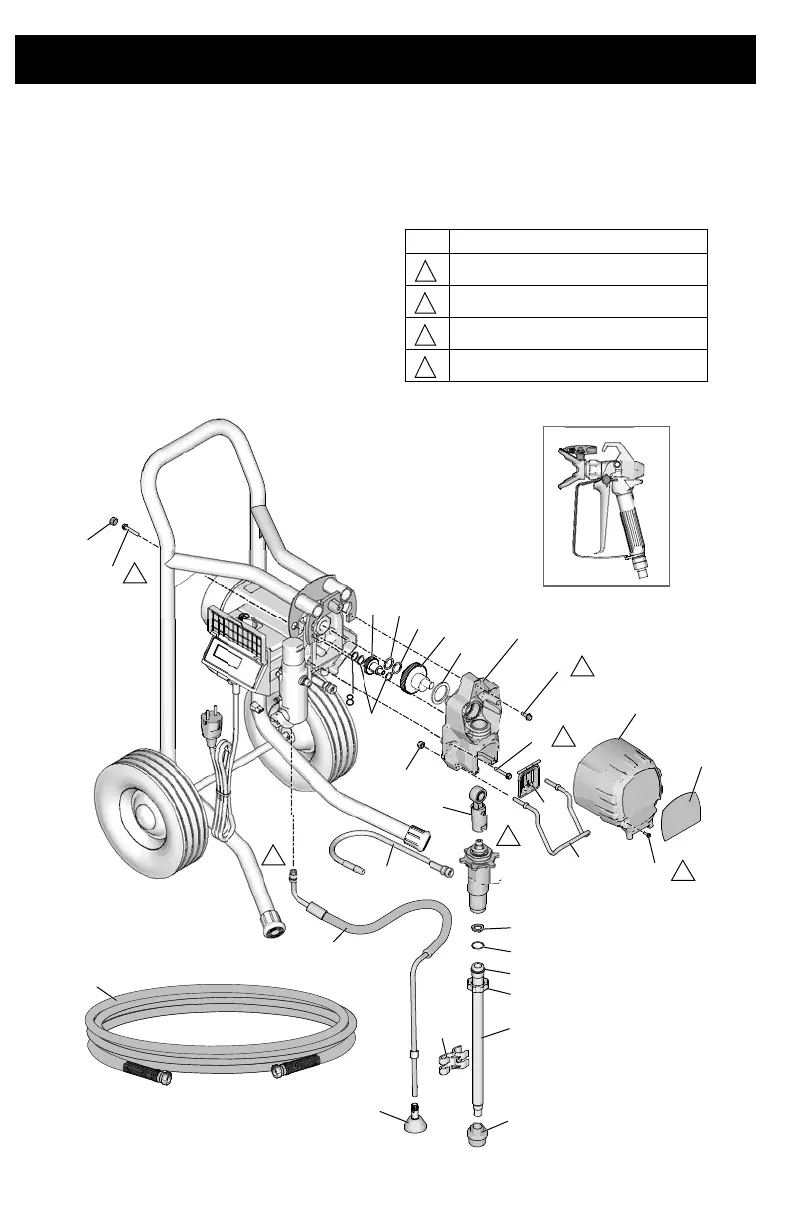 8