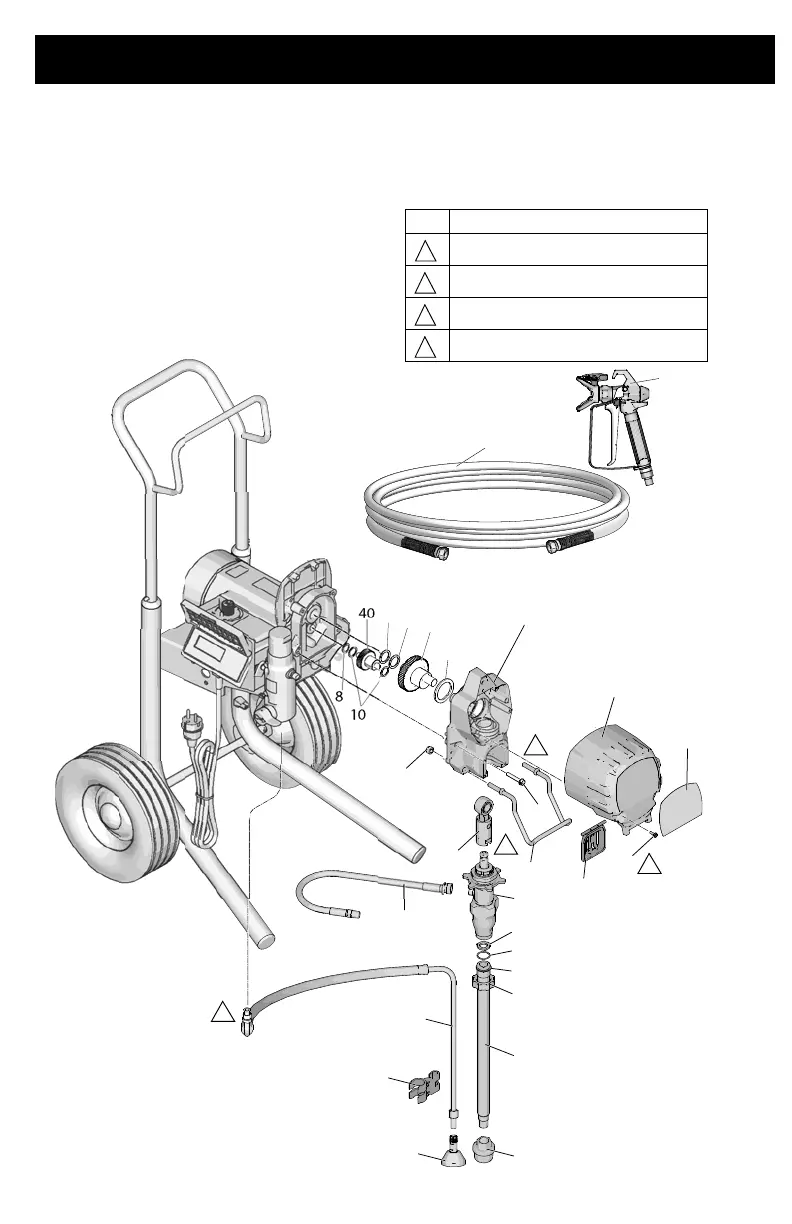 40

8

10