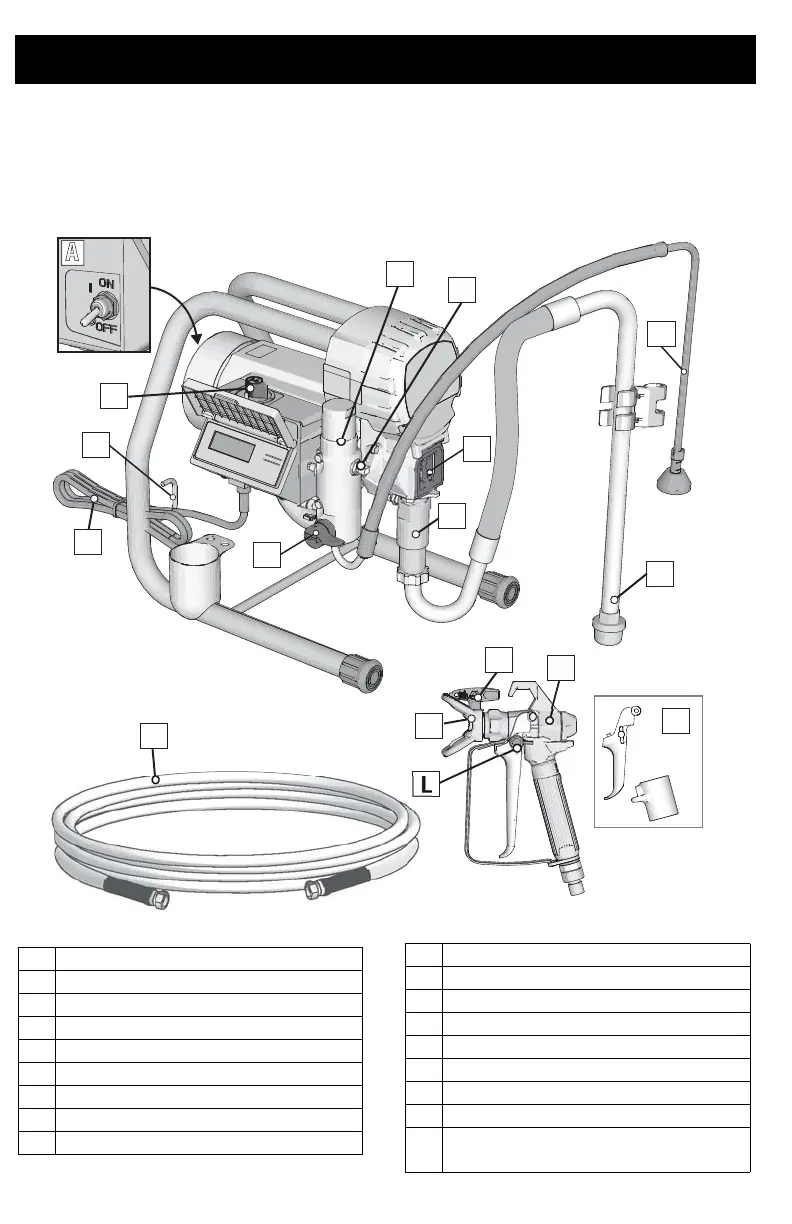 A

ON

OFF

L