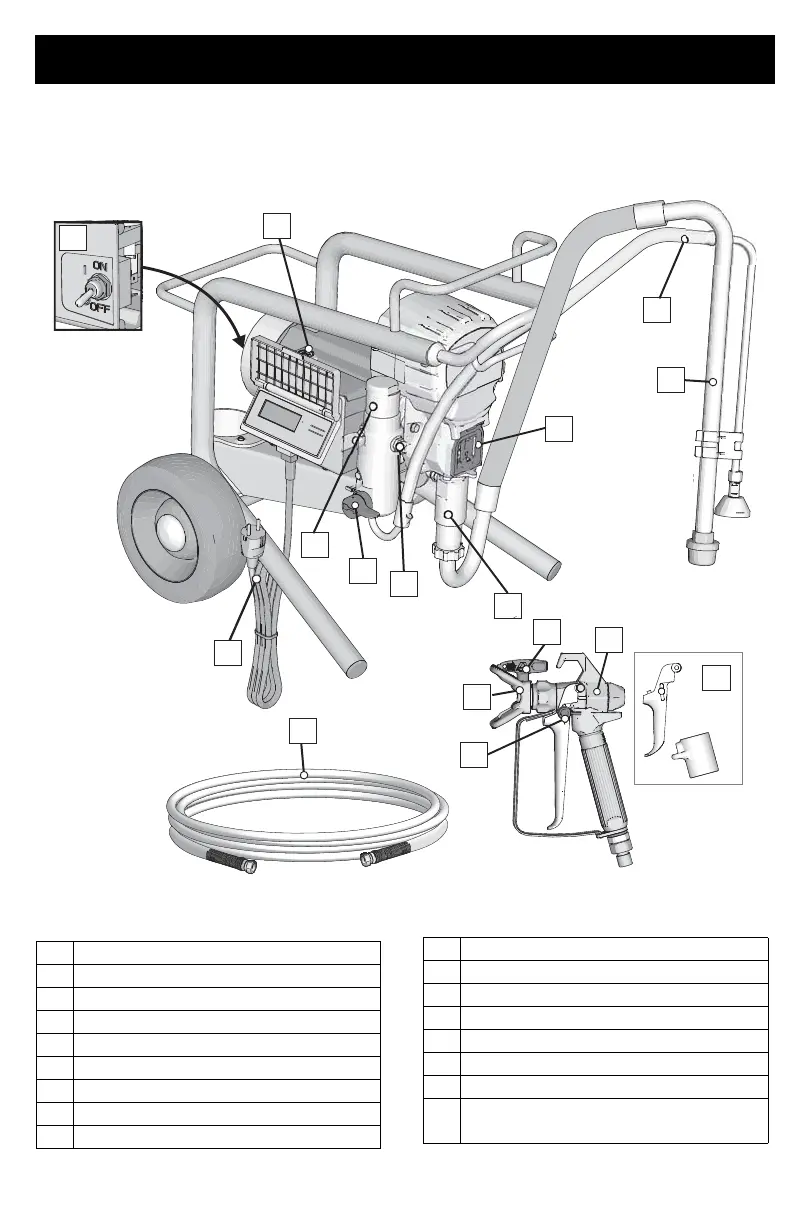 ON

OFF