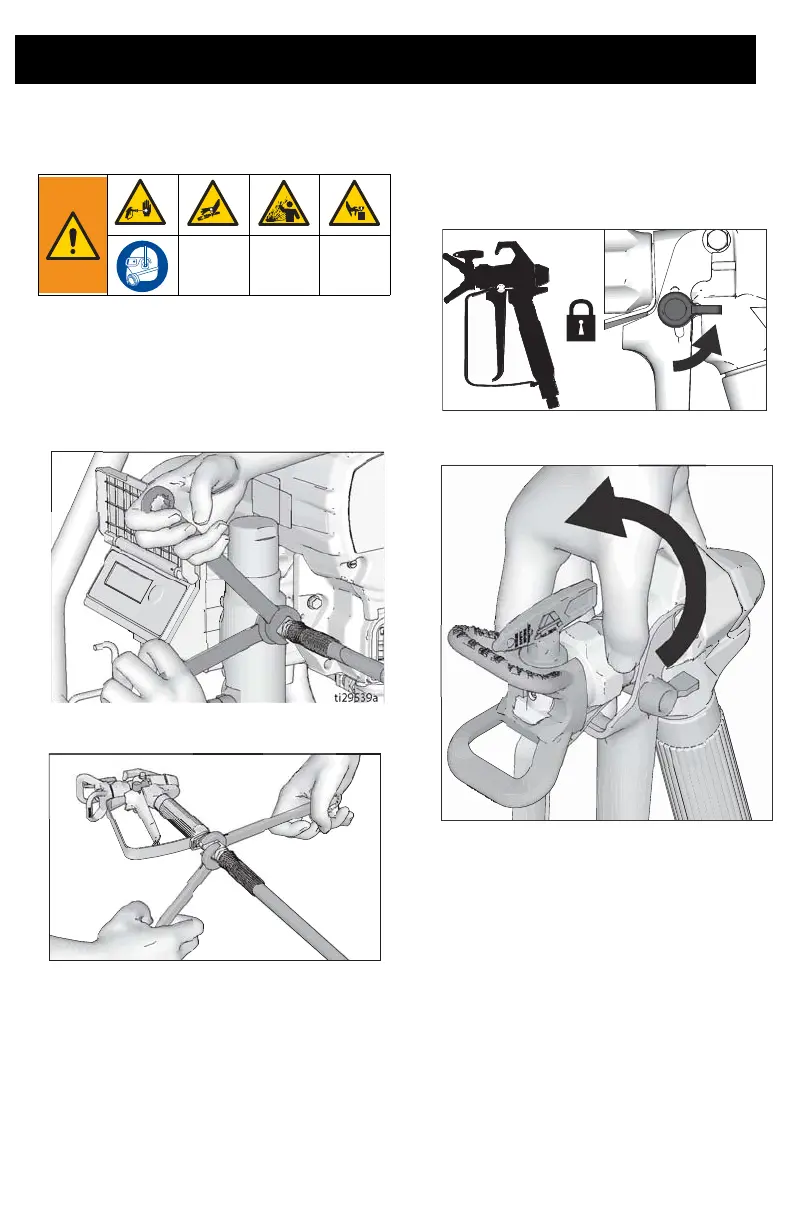 ti29539a