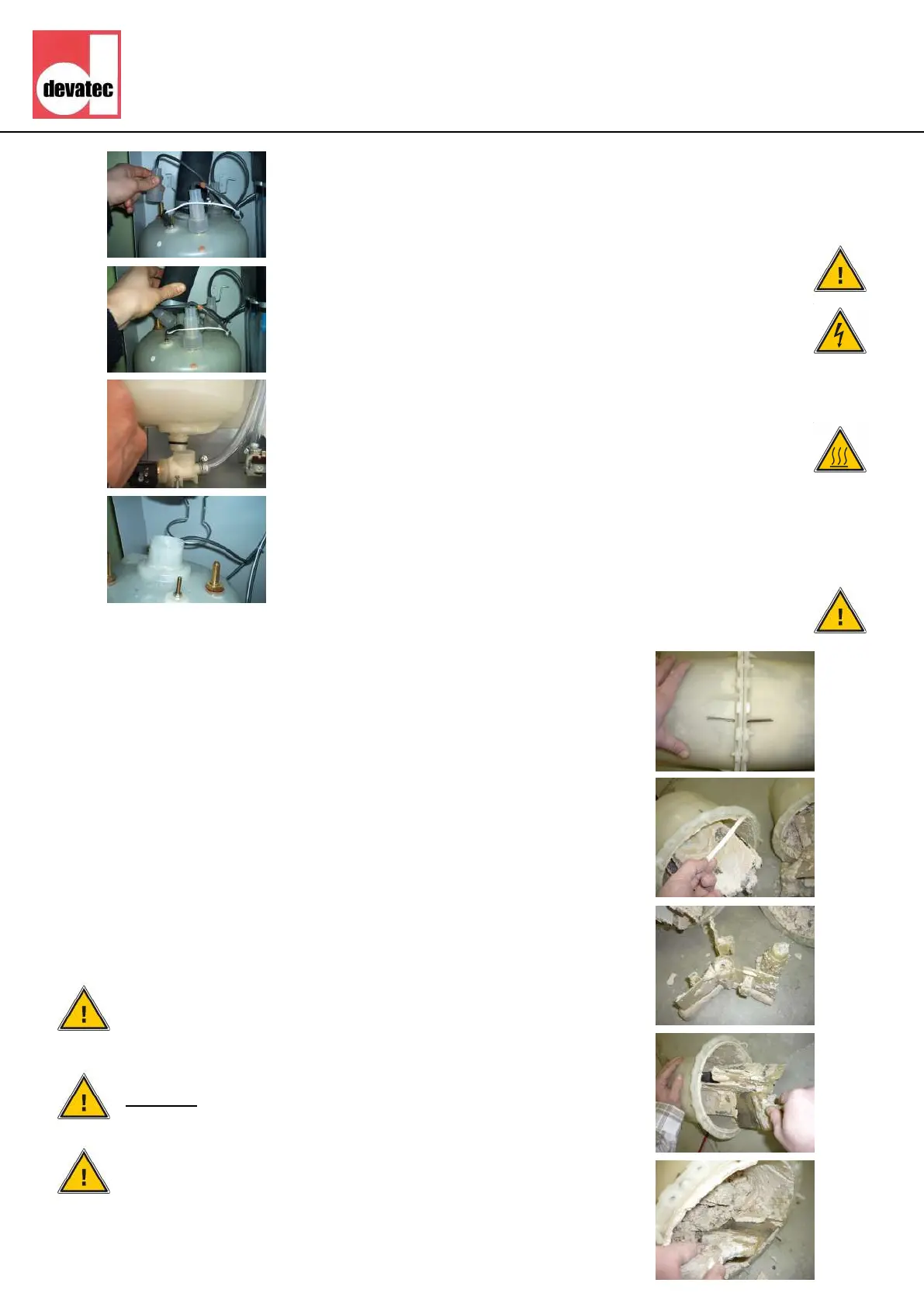 devatec