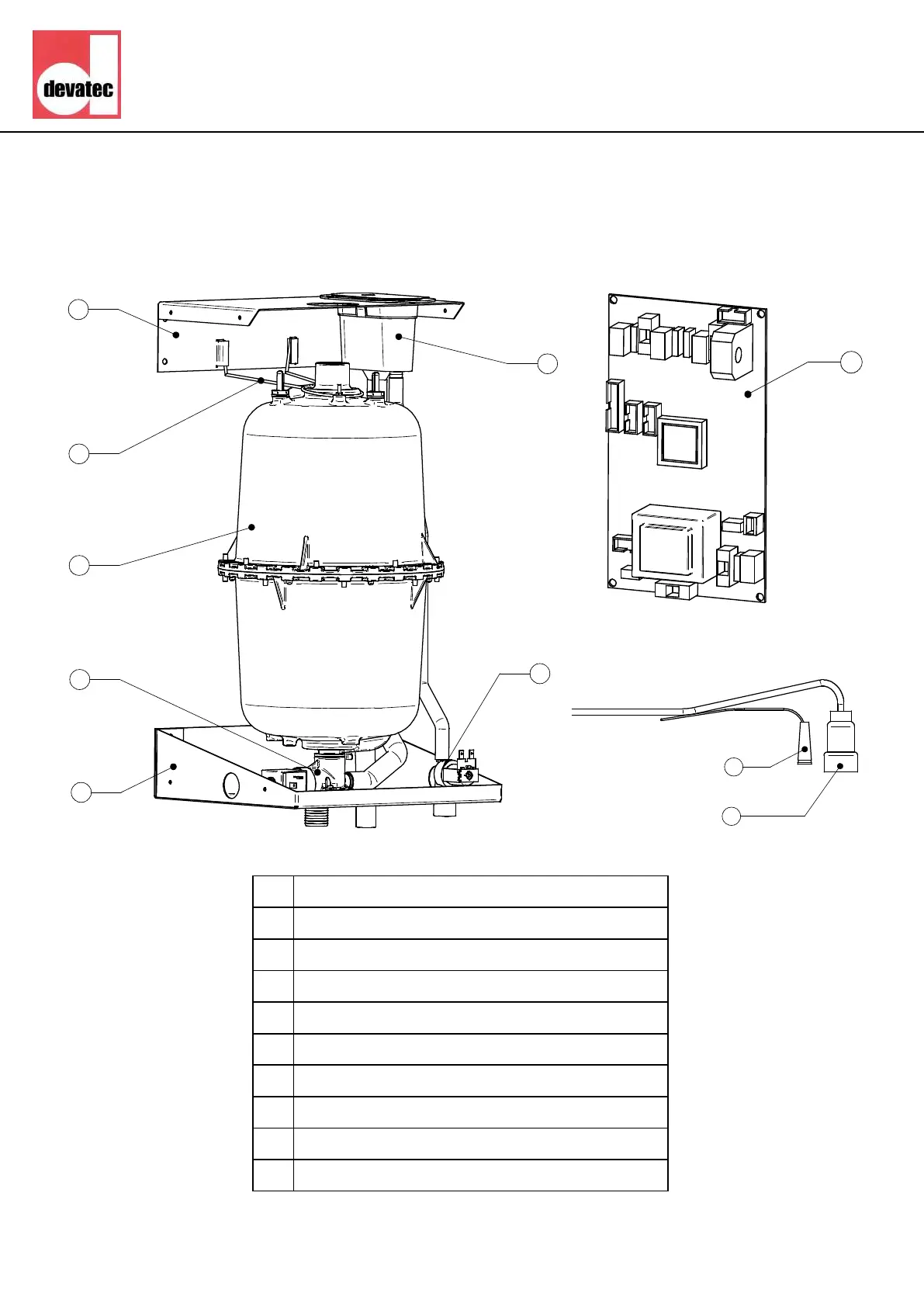 devatec