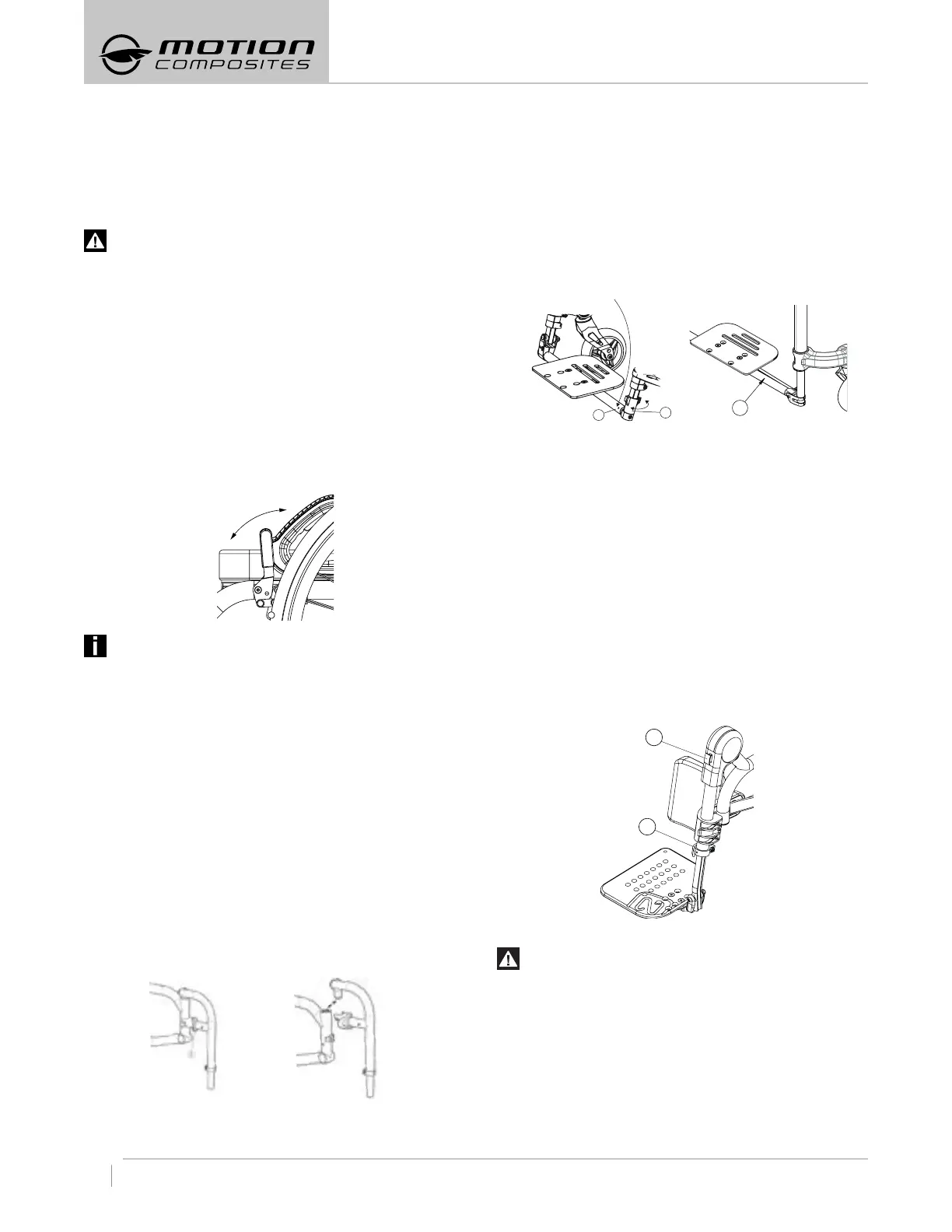 MOTION COMPOSITES