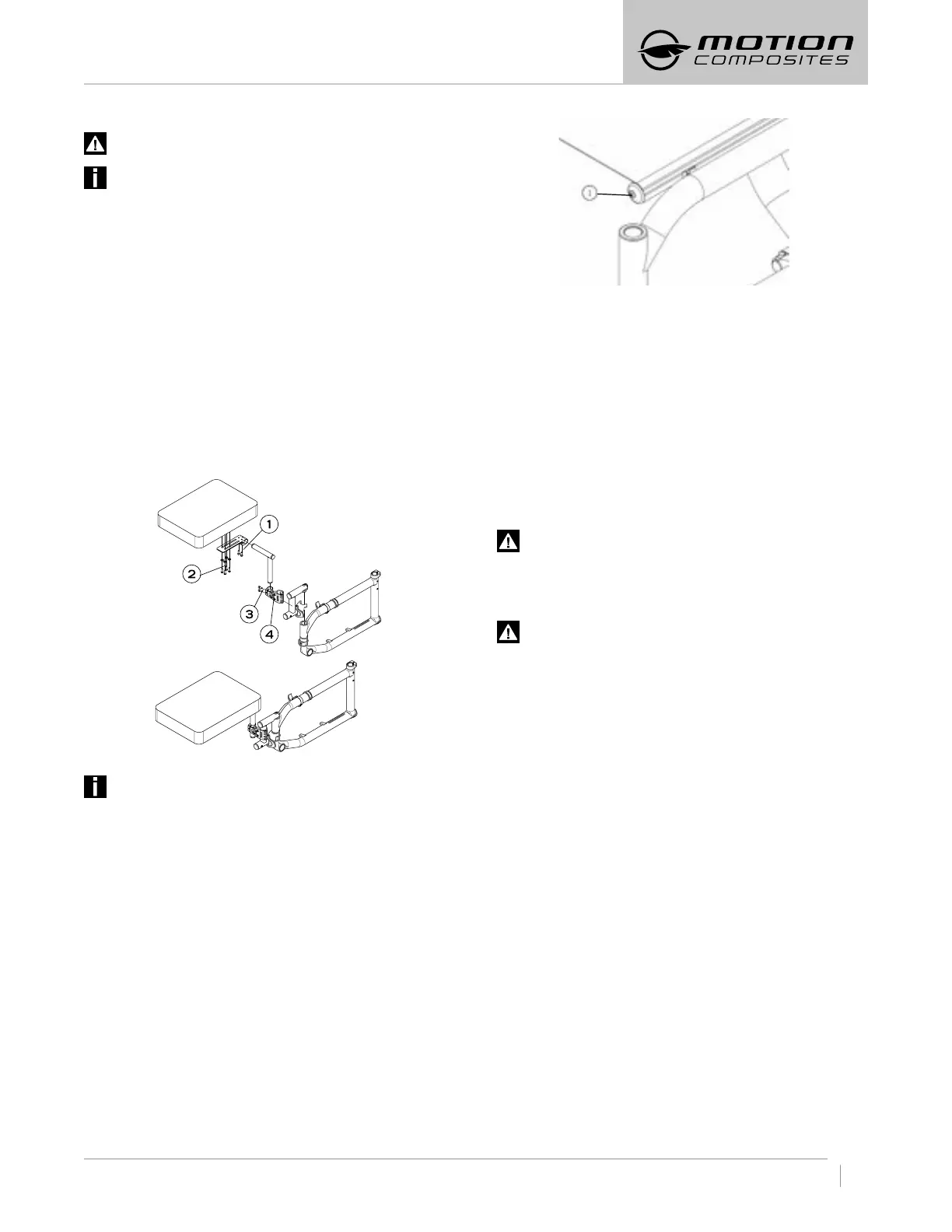 motion
COMPOSITES

1

1

2

3

4