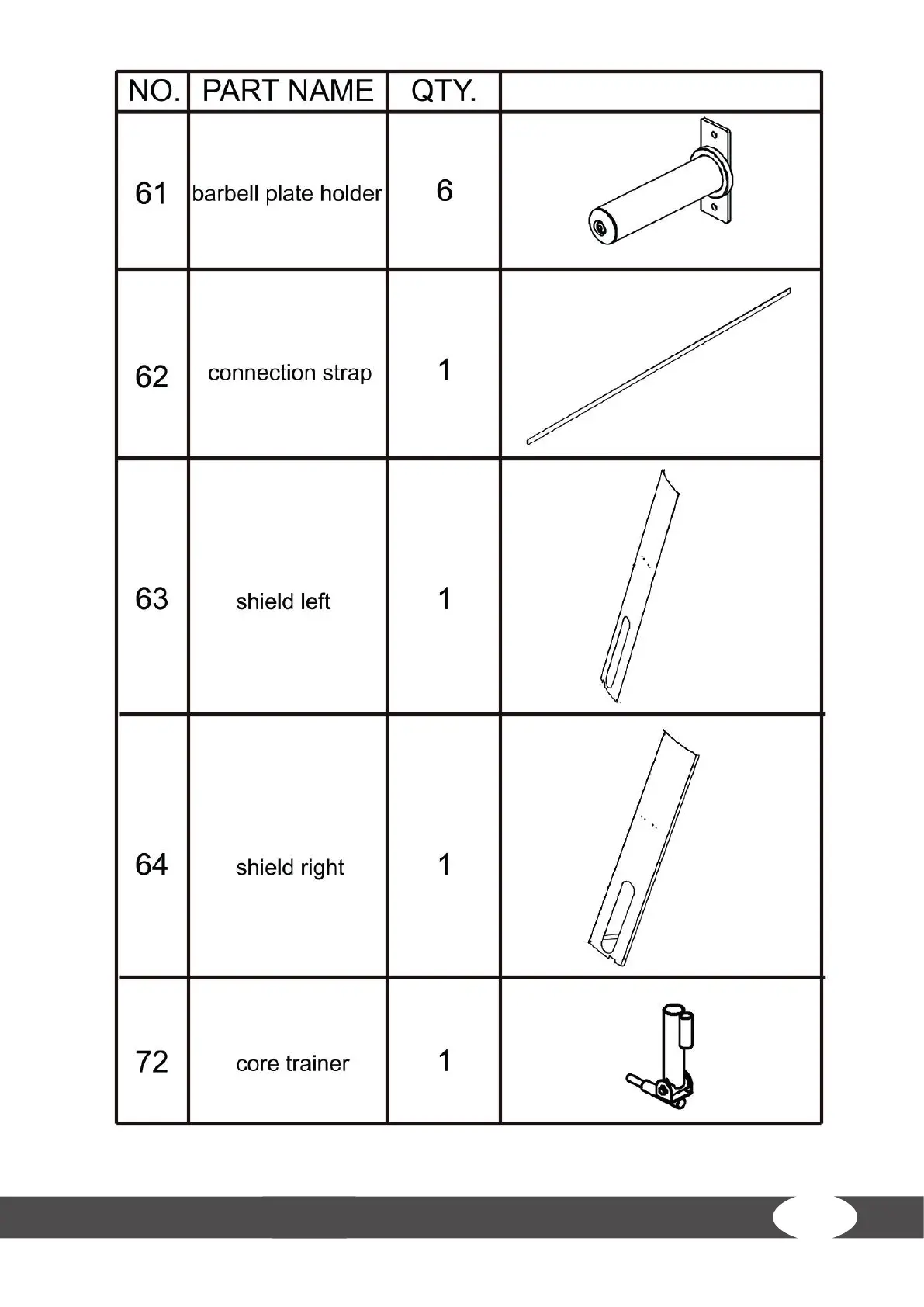 | NO. | PART NAME | QTY. | |
|---|---|---|---|
| 61 | barbell plate holder | 6 | |
| 62 | connection strap | 1 | |
| 63 | shield left | 1 | |
| 64 | shield right | 1 | |
| 72 | core trainer | 1 | |