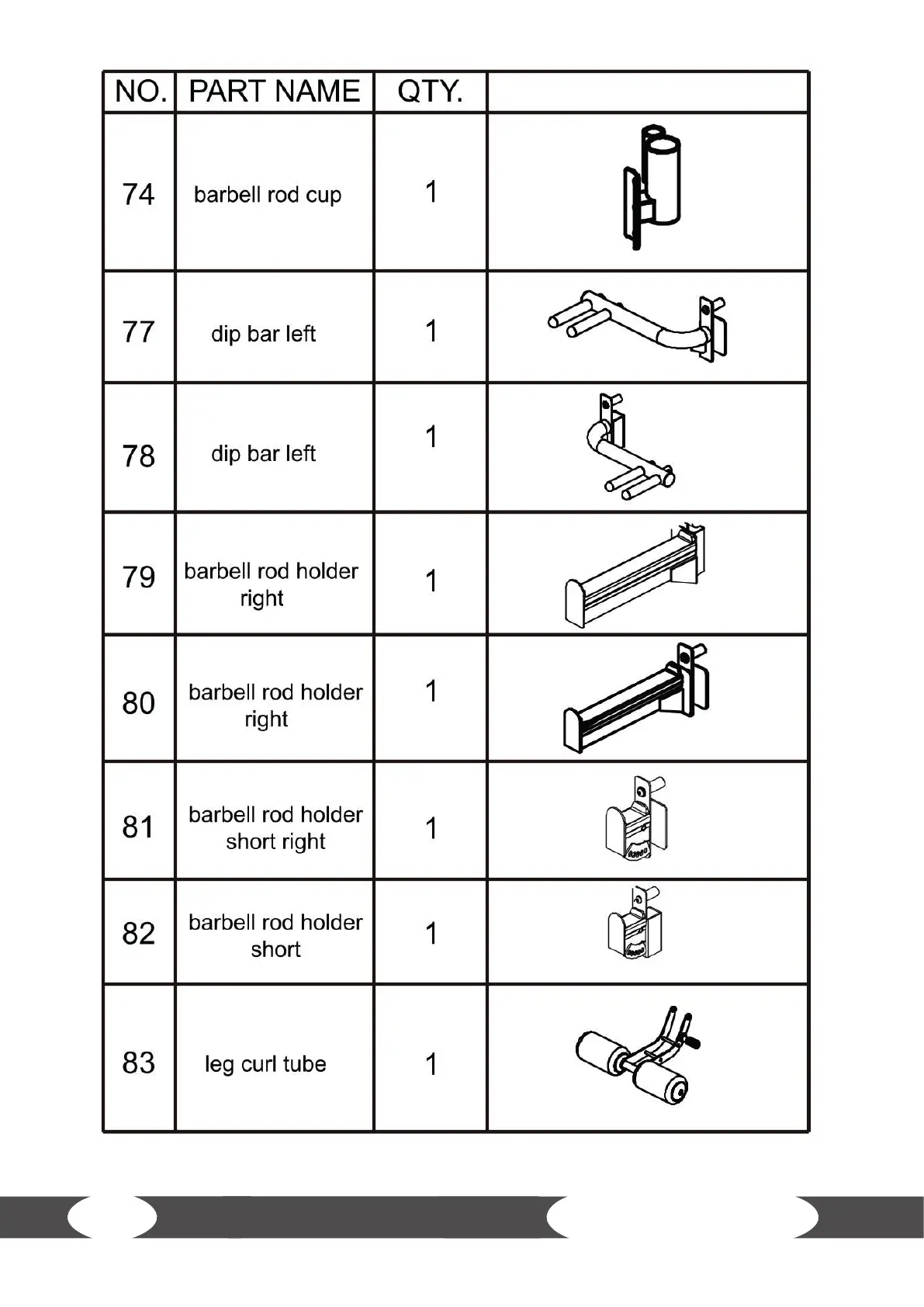 | NO. | PART NAME | QTY. | |
|---|---|---|---|
| 74 | barbell rod cup | 1 | |
| 77 | dip bar left | 1 | |
| 78 | dip bar left | 1 | |
| 79 | barbell rod holder right | 1 | |
| 80 | barbell rod holder right | 1 | |
| 81 | barbell rod holder short right | 1 | |
| 82 | barbell rod holder short | 1 | |
| 83 | leg curl tube | 1 | |