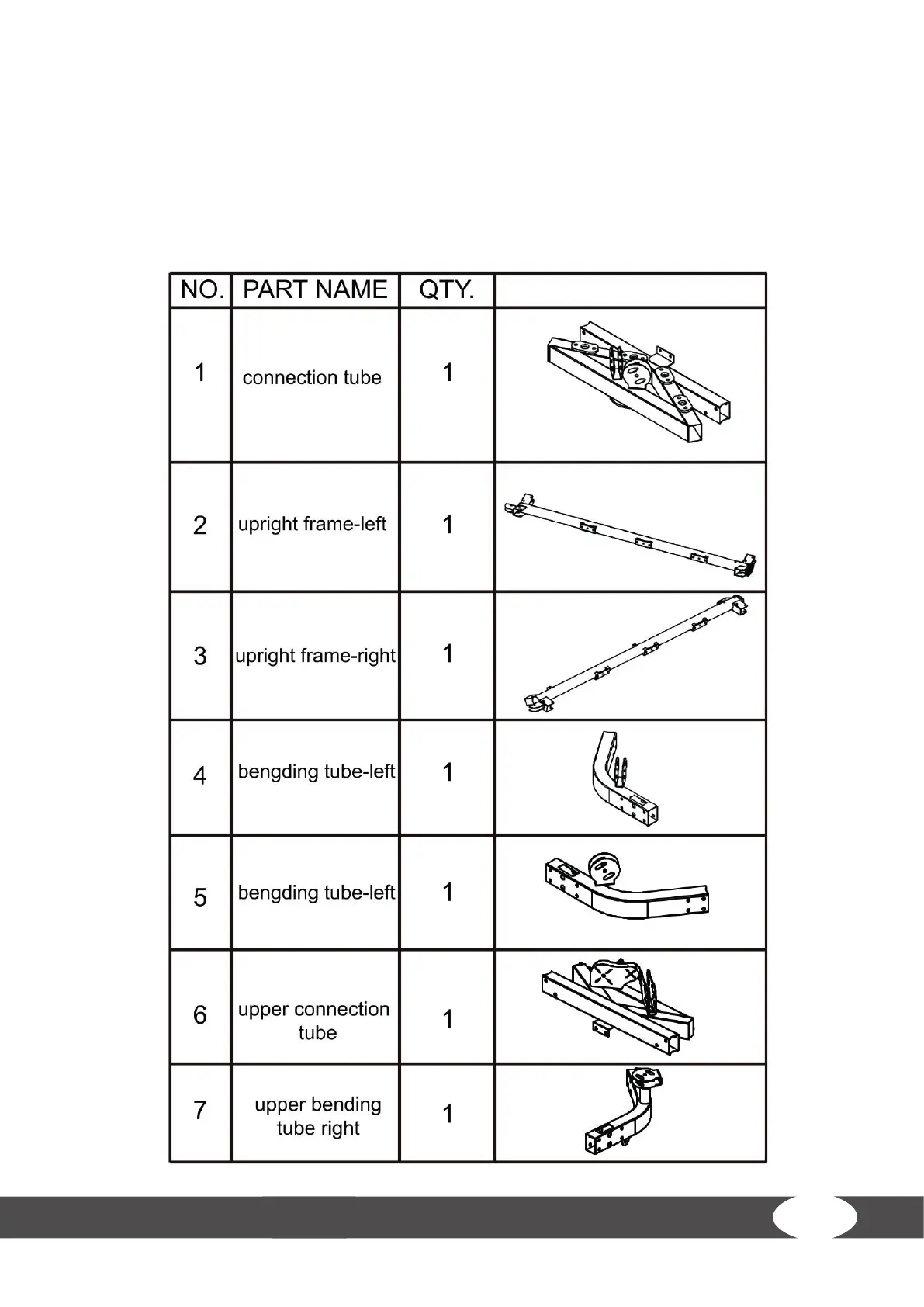 | NO. | PART NAME | QTY. | |
|---|---|---|---|
| 1 | connection tube | 1 | |
| 2 | upright frame-left | 1 | |
| 3 | upright frame-right | 1 | |
| 4 | bengding tube-left | 1 | |
| 5 | bengding tube-left | 1 | |
| 6 | upper connection tube | 1 | |
| 7 | upper bending tube right | 1 | |