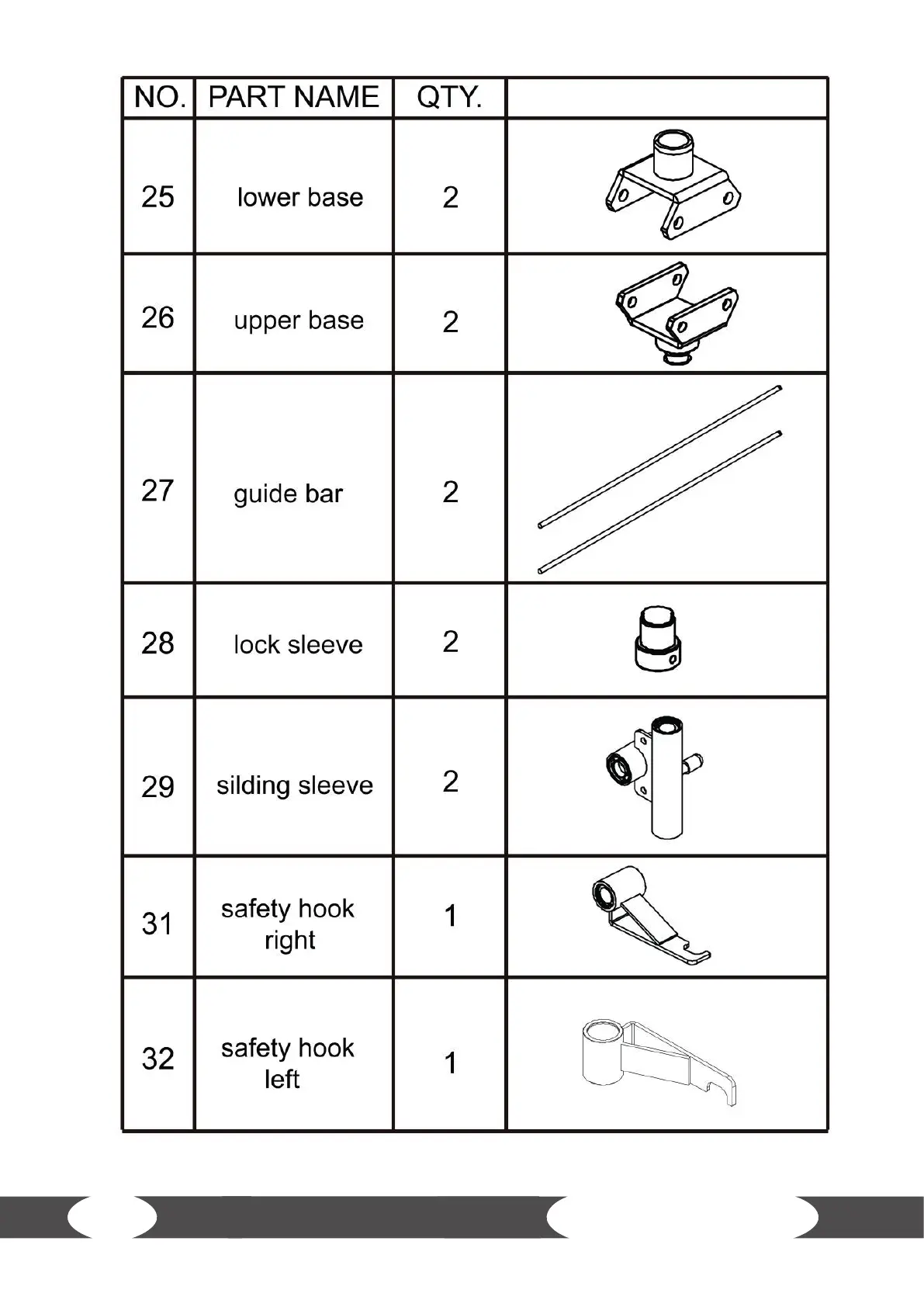 | NO. | PART NAME | QTY. | |
|---|---|---|---|
| 25 | lower base | 2 | |
| 26 | upper base | 2 | |
| 27 | guide bar | 2 | |
| 28 | lock sleeve | 2 | |
| 29 | silding sleeve | 2 | |
| 31 | safety hook right | 1 | |
| 32 | safety hook left | 1 | |