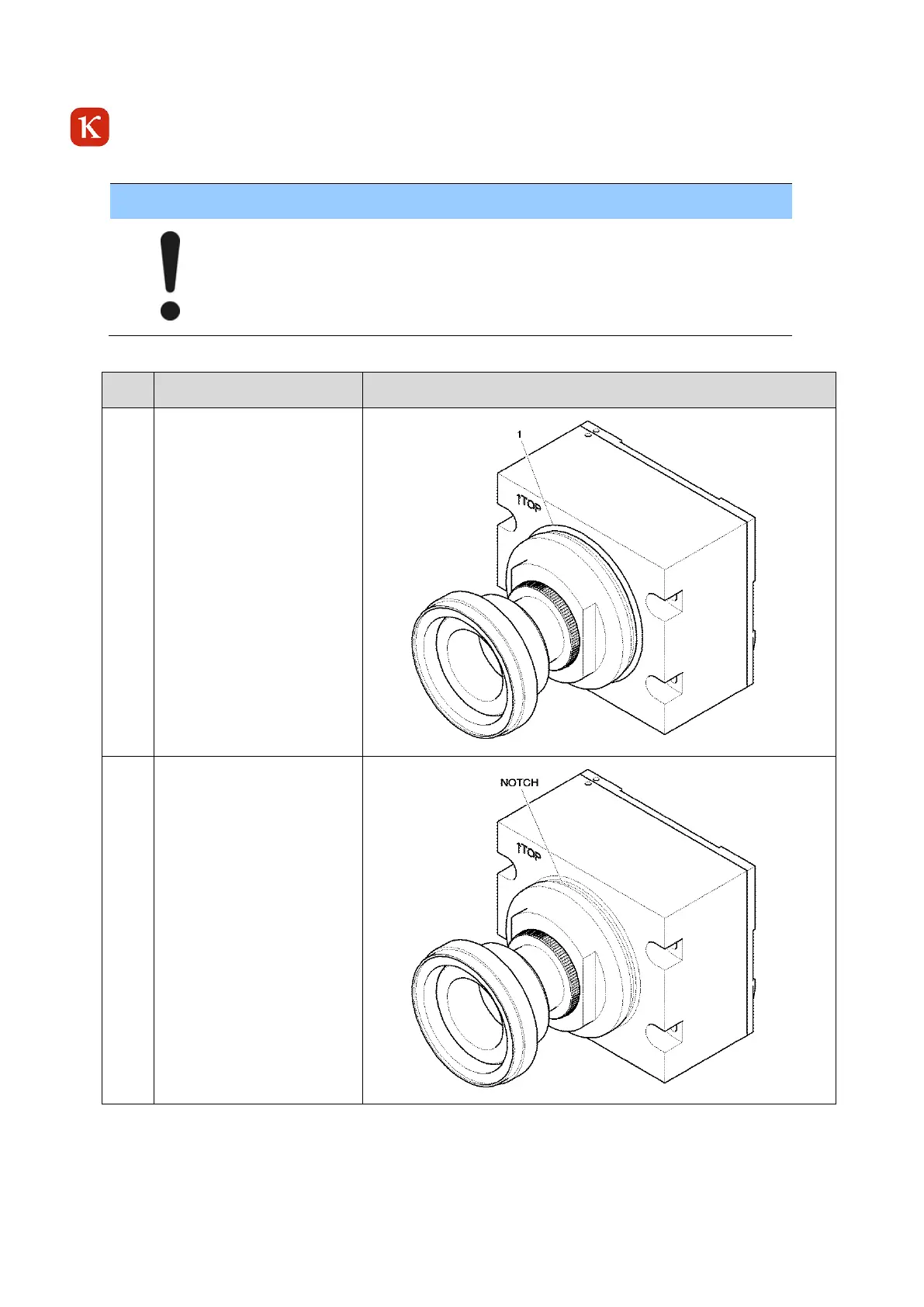 K

1

↑TOP

NOTCH

↑TOP