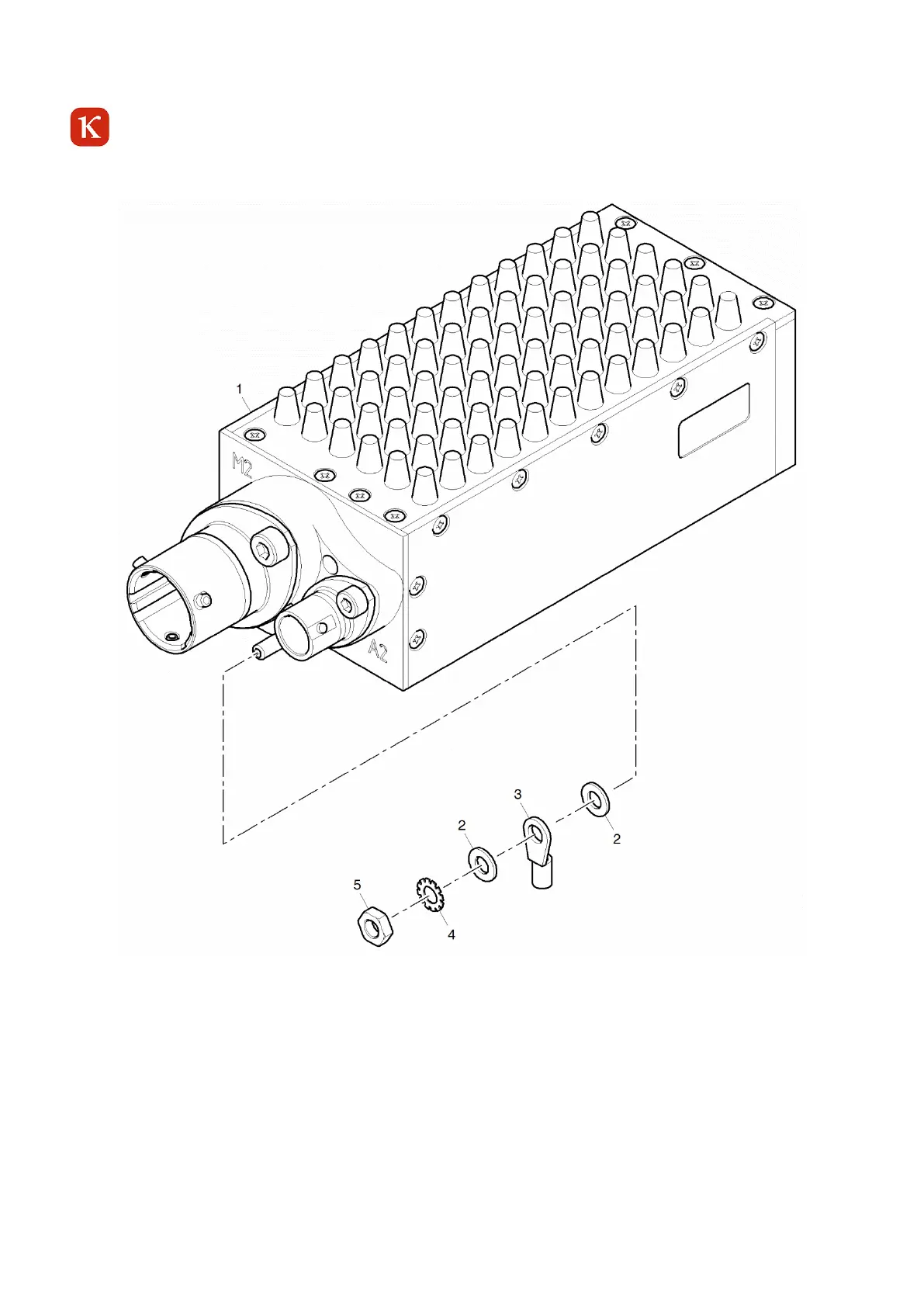 K

1

M2

A2

3

2

2

5

4