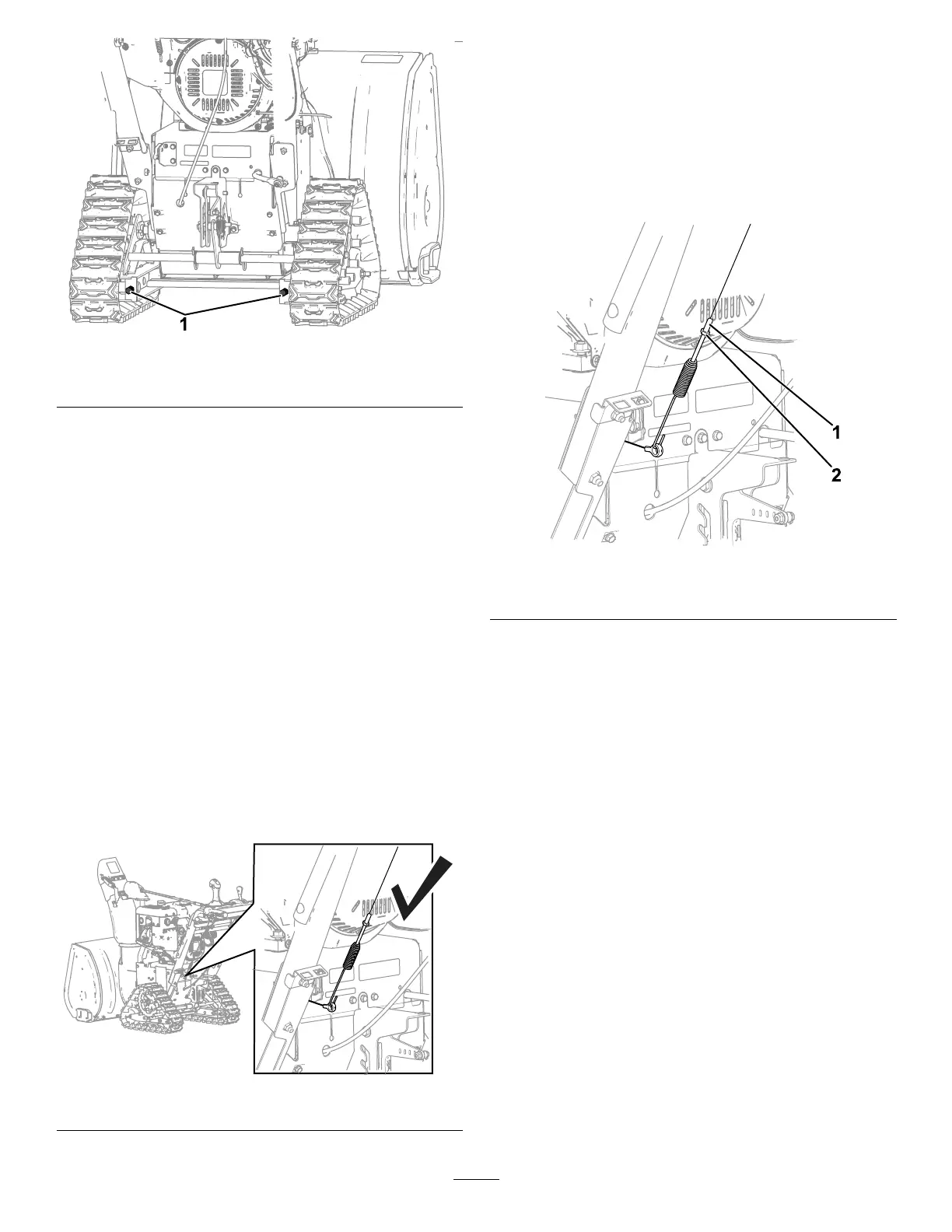 1

1

2