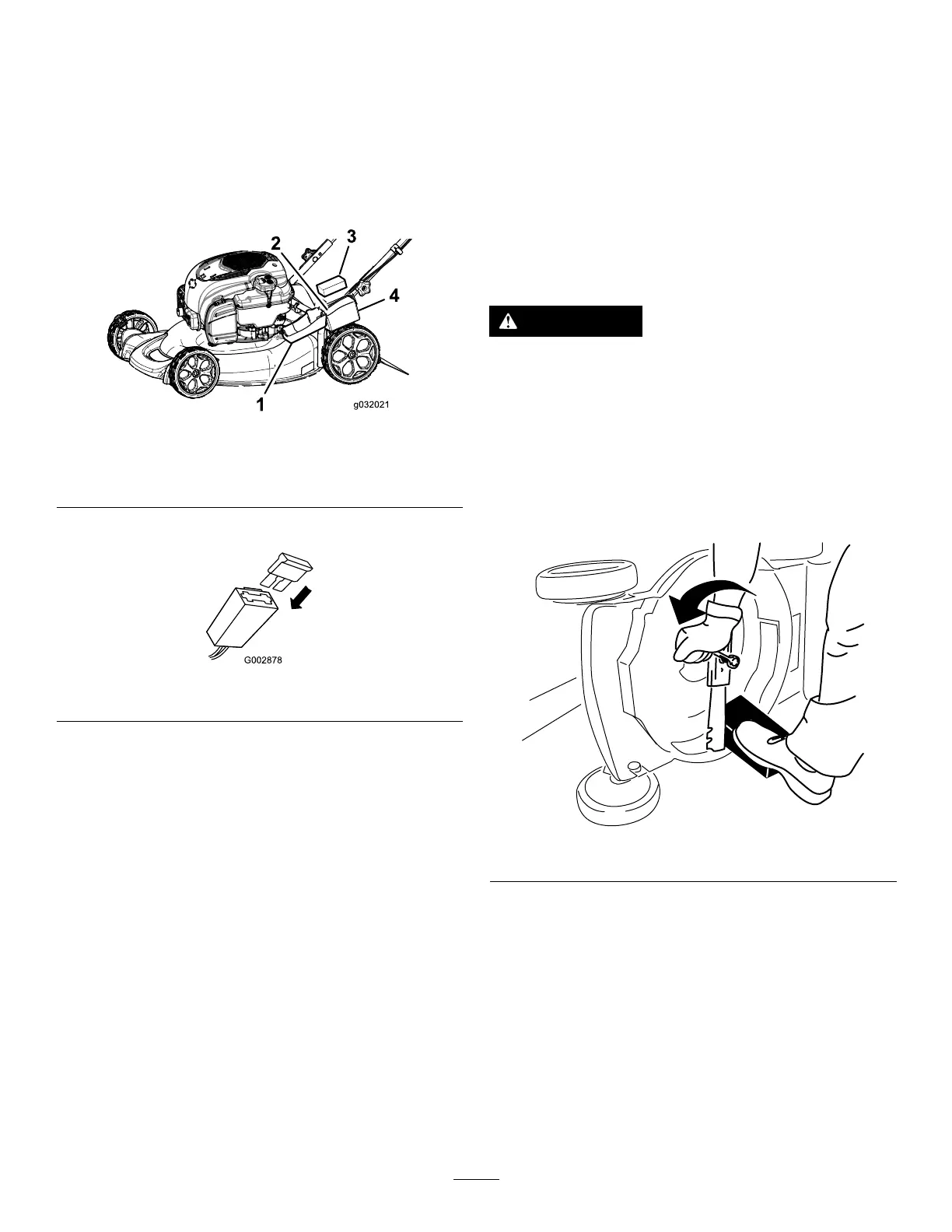 2
3
4
1
g032021

G002878