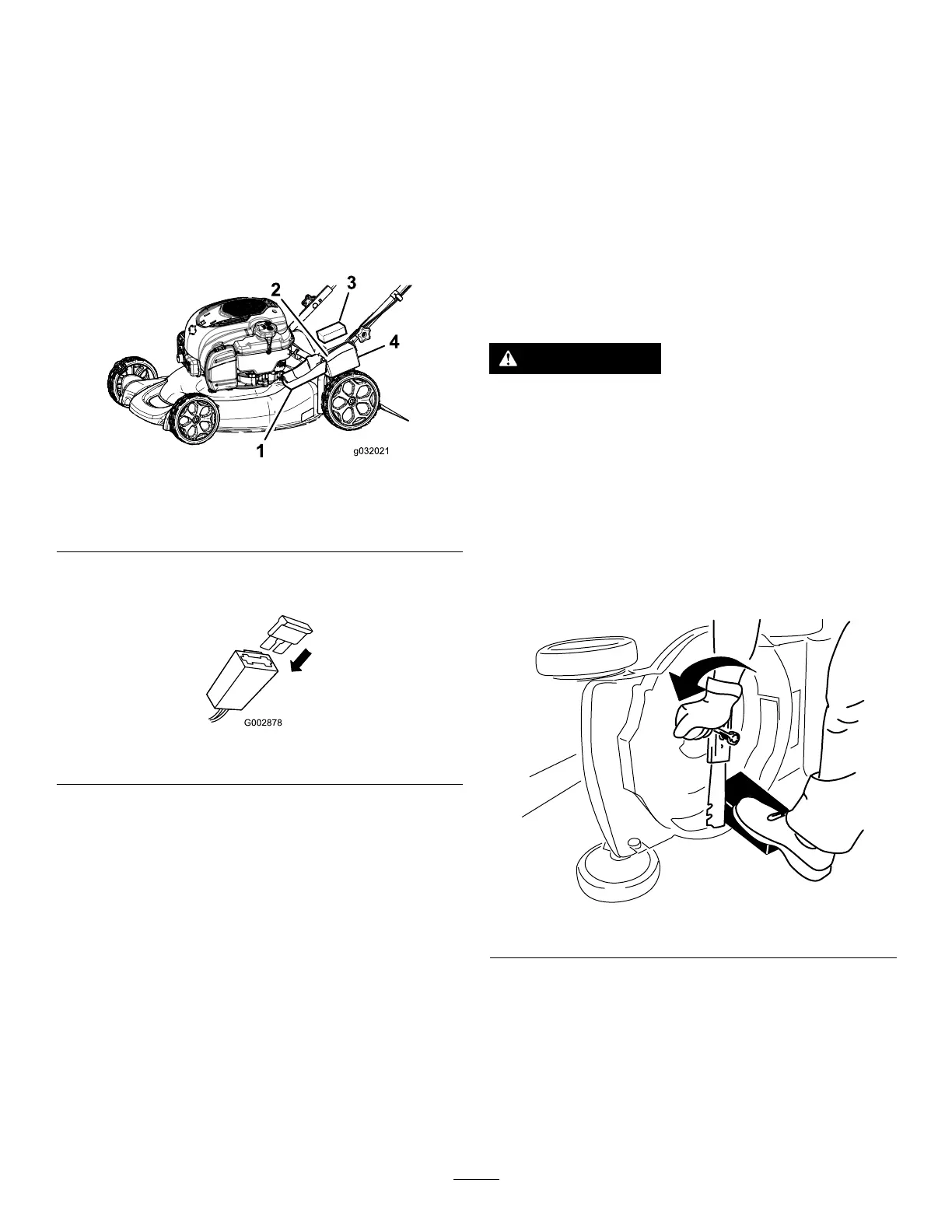 2
3
4
1
g032021

G002878