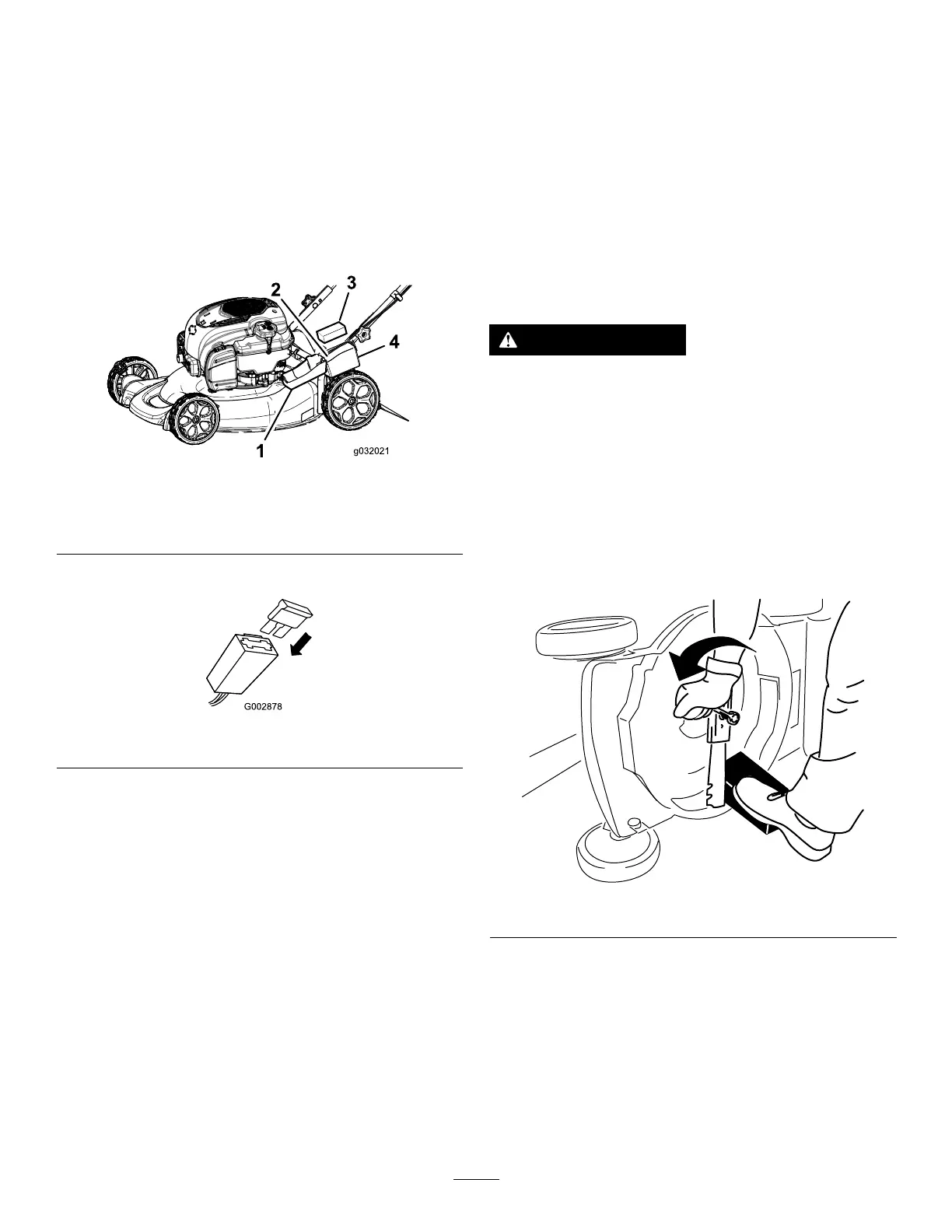 2
3
4
1
g032021

G002878