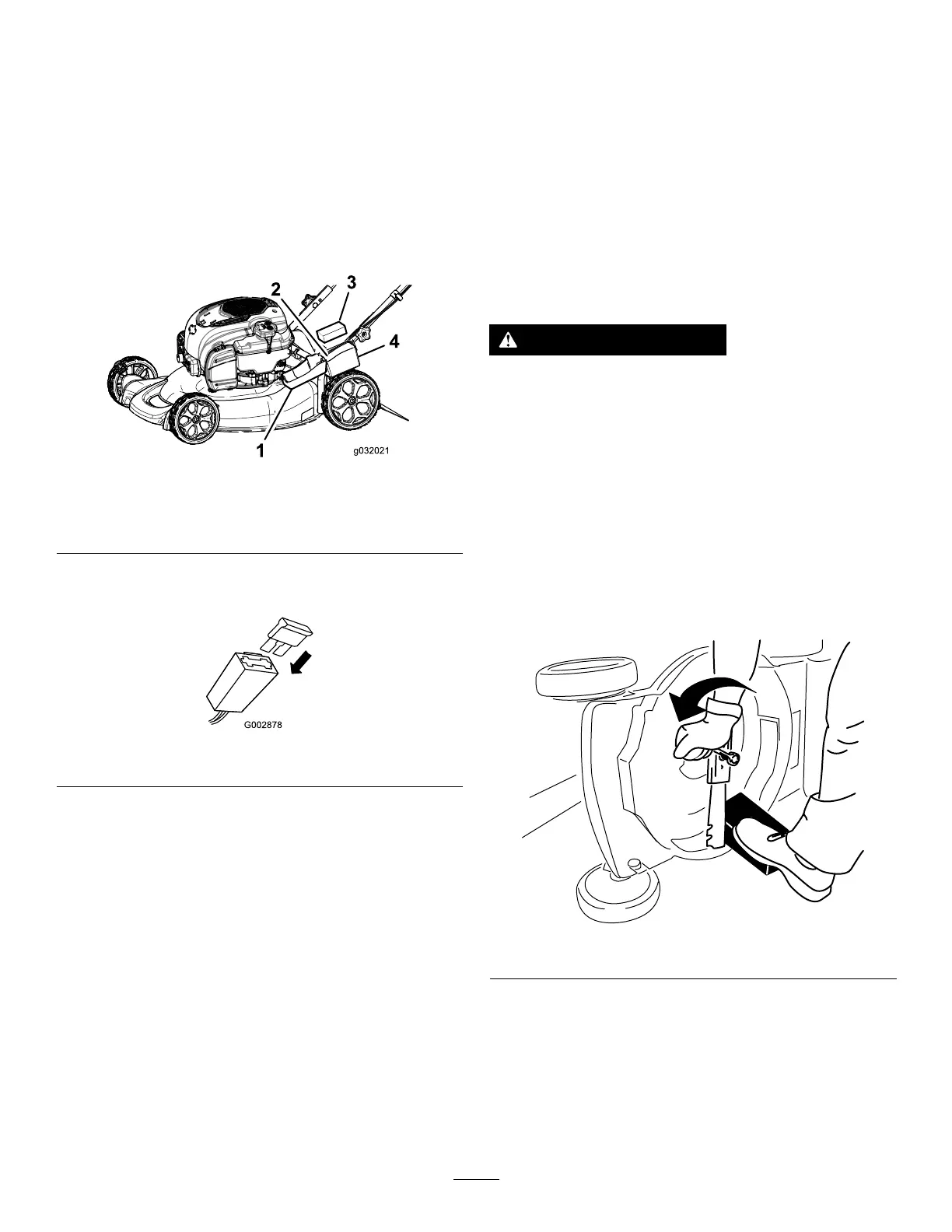 2

3

4

1

g032021

G002878