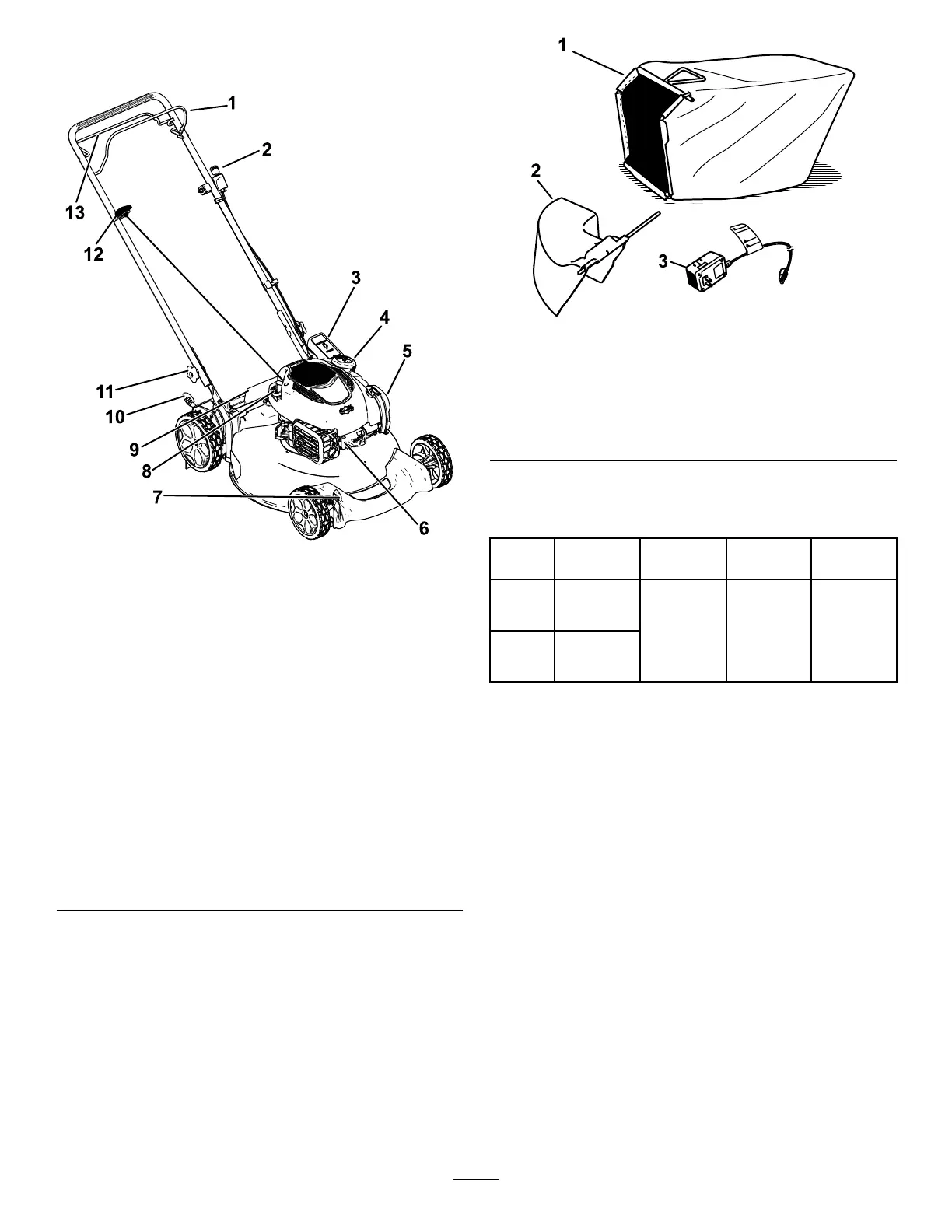 1
2
13
12
3
4
5
11
10
9
8
7
6

1
2
3