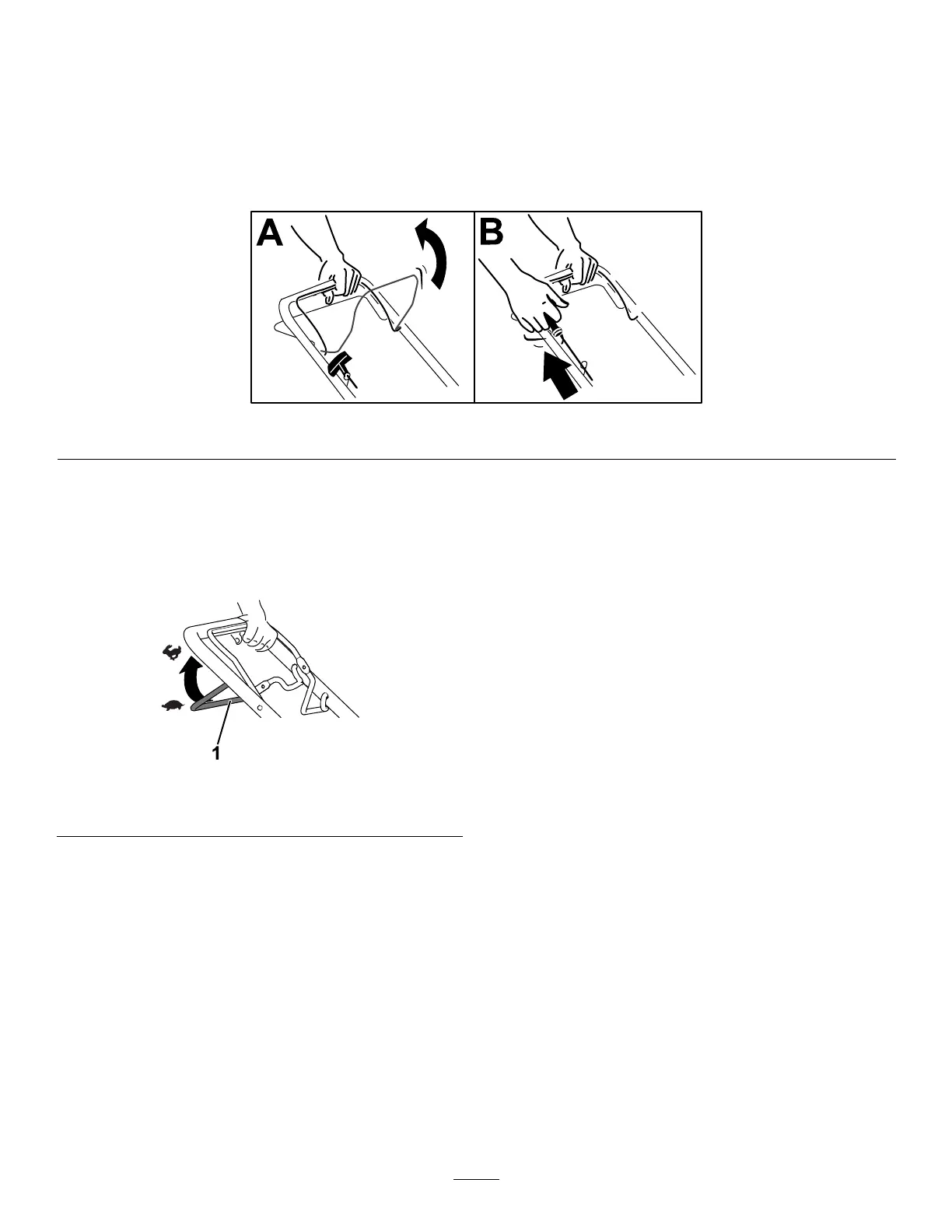 A

B

1