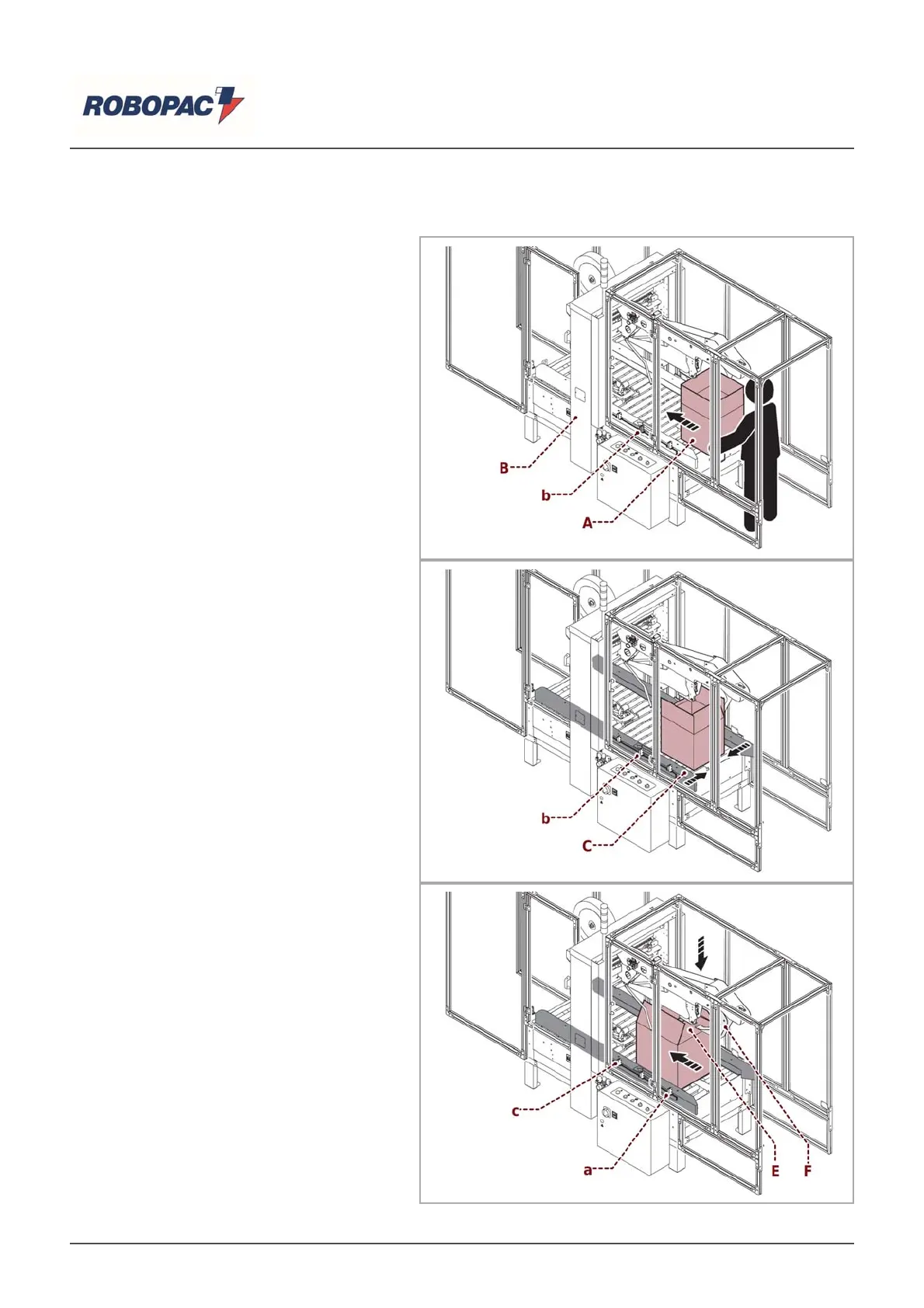 ROBOPAC

B
b
A

b
C

c
a
E
F