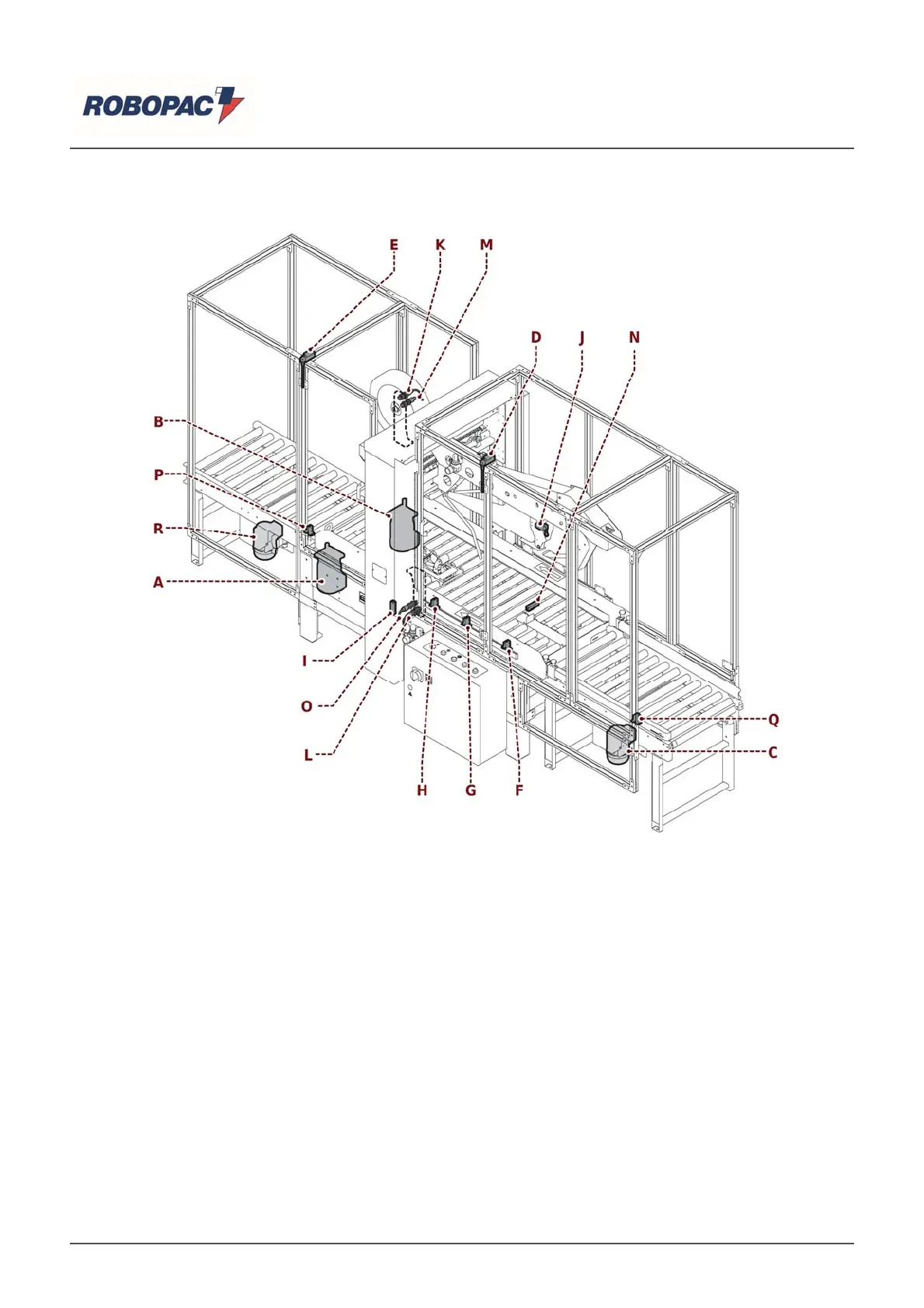 ROBOPAC

E K M

D J N

B

P

R

A

I

O

L

H G F

Q

C