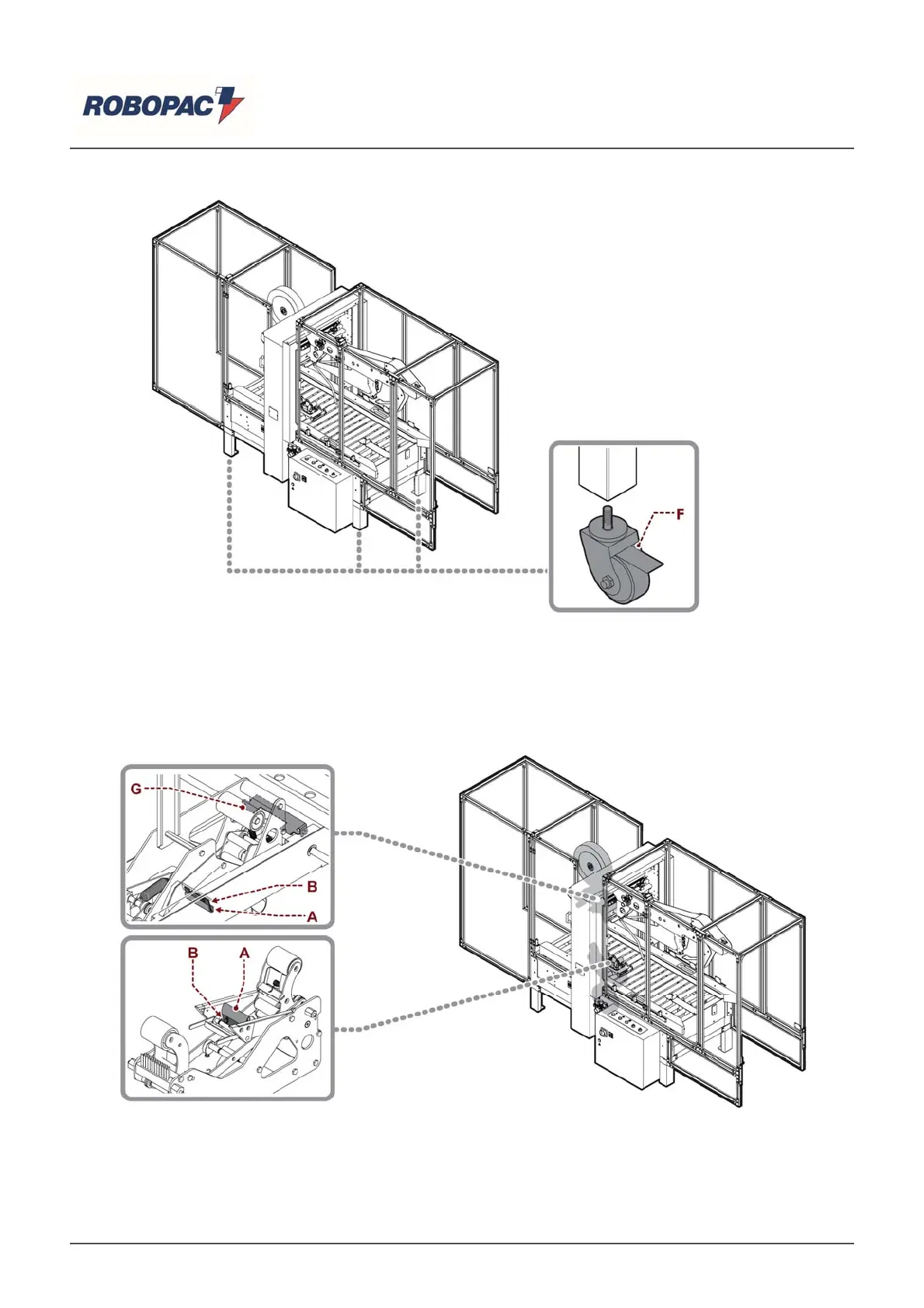 ROBOPAC

F

G

B

A

B A