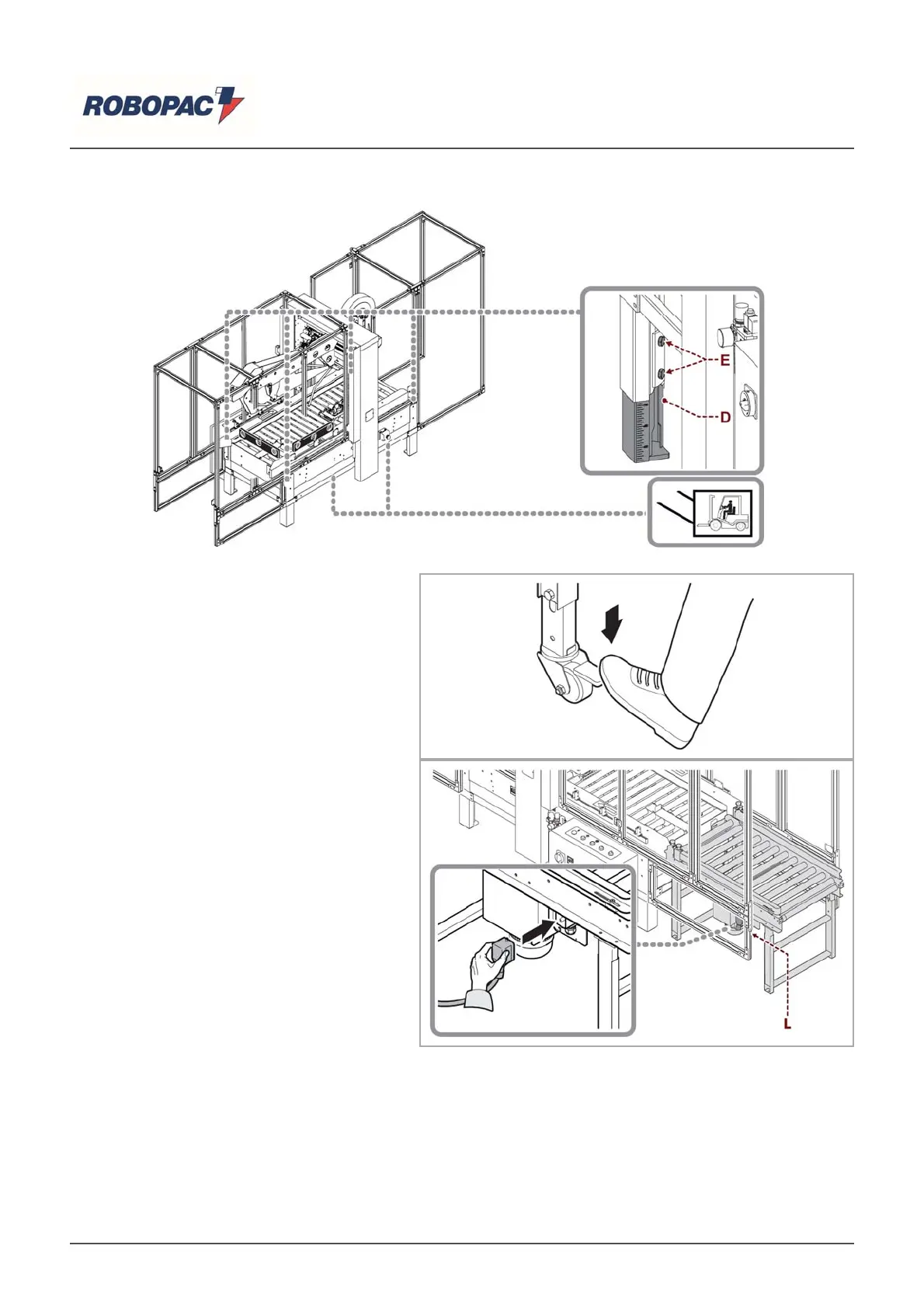 ROBOPAC

E

D

L