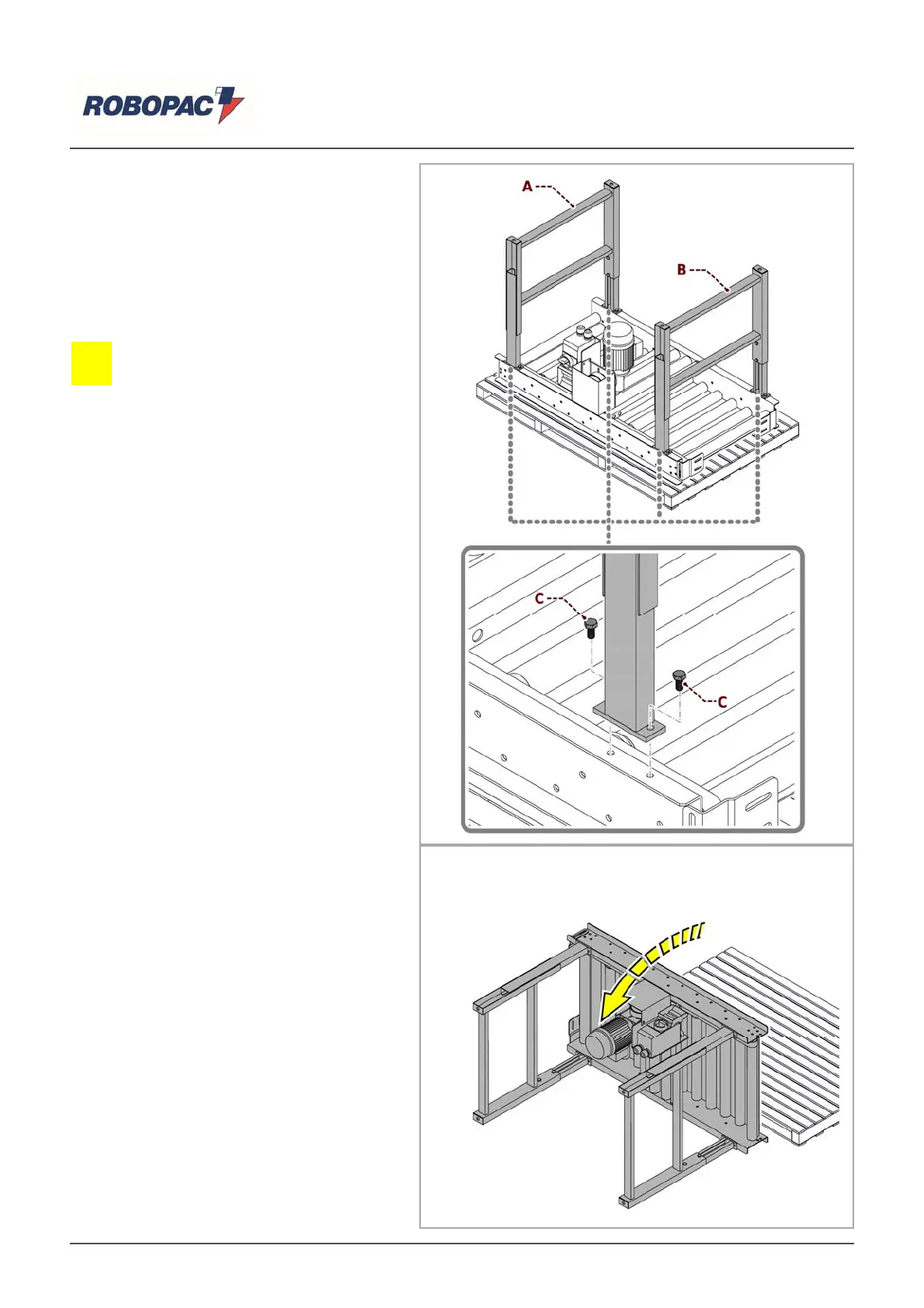 ROBOPAC

A

B

C

C