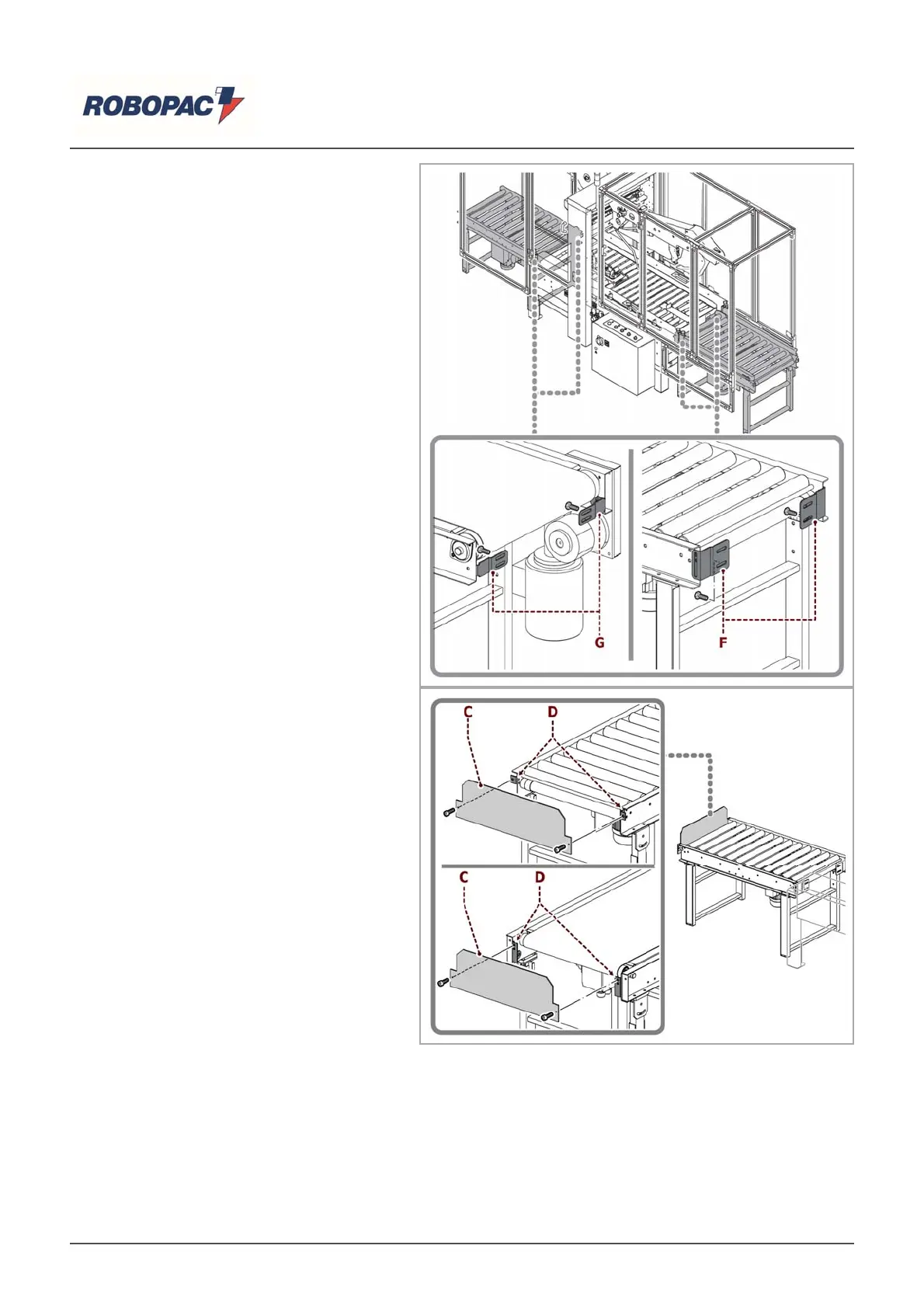 ROBOPAC

G

F

C

D

C

D