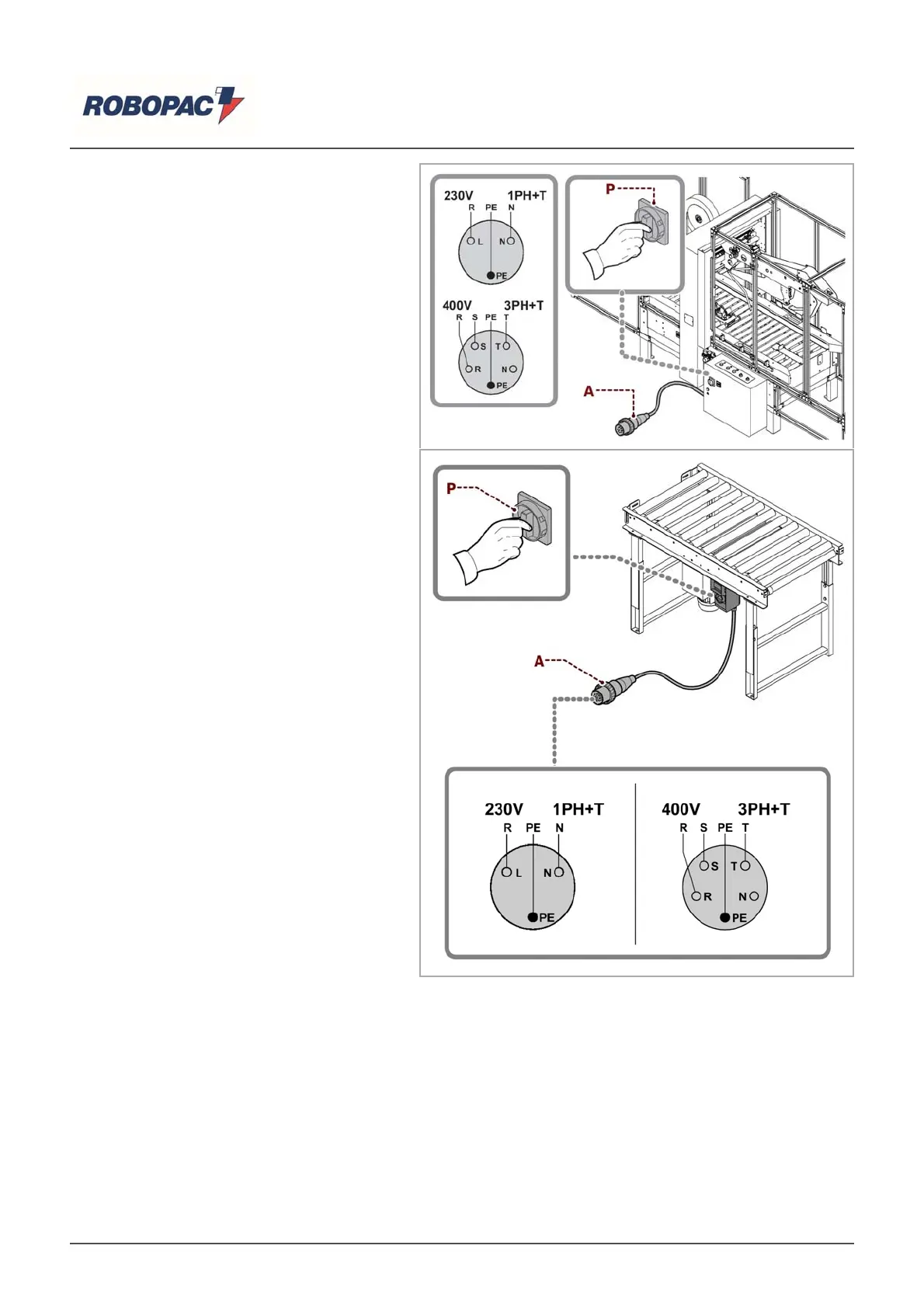 ROBOPAC

230V 1PH+T
R PE N
L N
PE

400V 3PH+T
R S PE T
S T
R N
PE

P

A

P

A

230V 1PH+T
R PE N
L N
PE

400V 3PH+T
R S PE T
S T
R N
PE