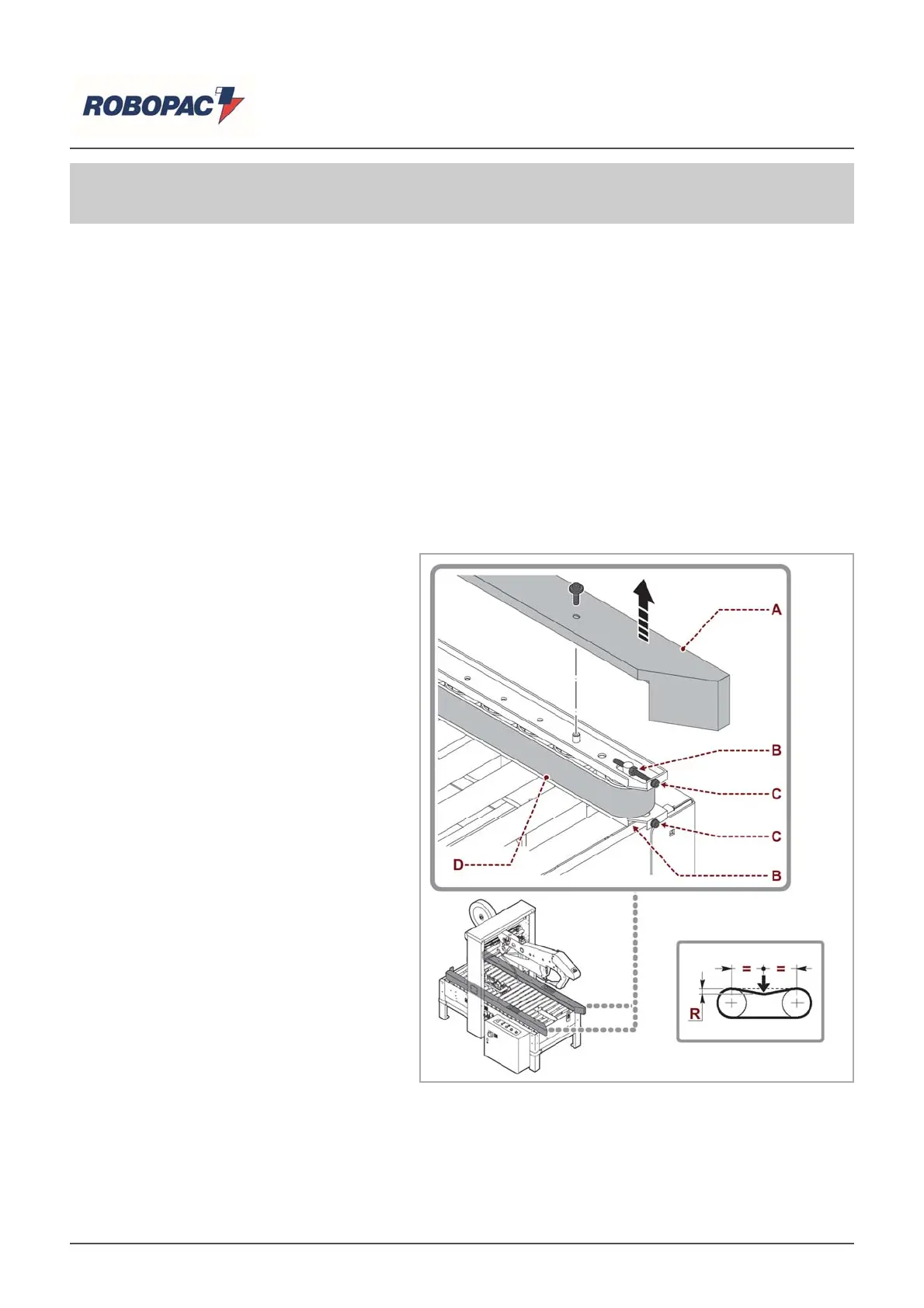 ROBOPAC

A

B

C

C

D

B

=

=

R