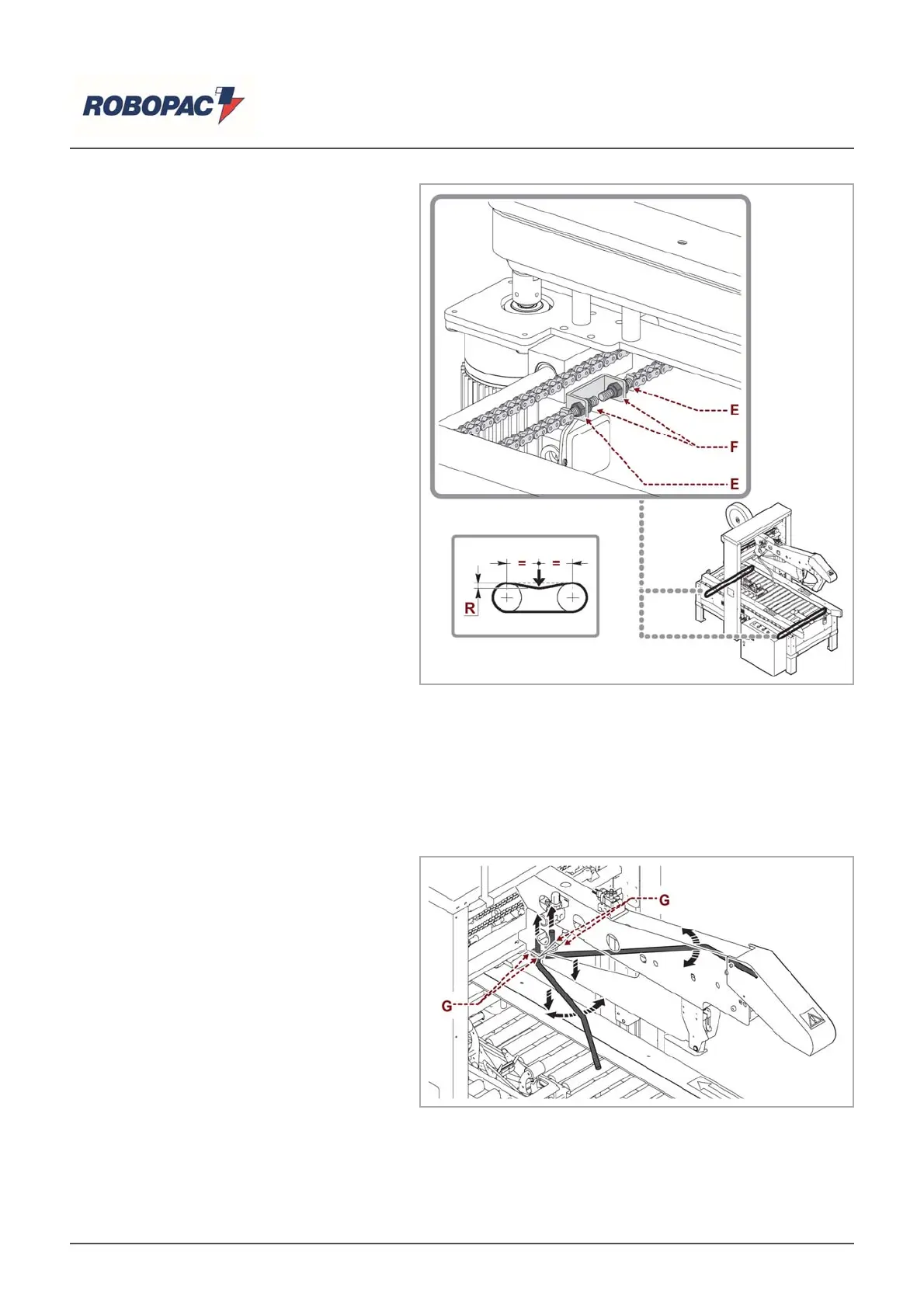 ROBOPAC

E
F
E
=
=
R

G
G